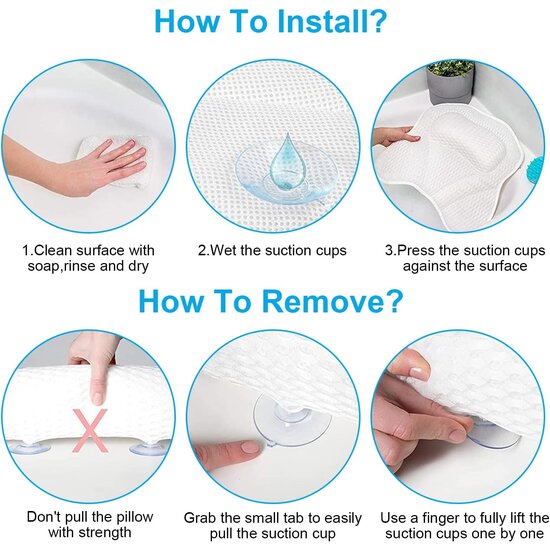 How To Install?

1.Clean surface with soap,rinse and dry

2.Wet the suction cups

3.Press the suction cups against the surface

How To Remove?

X

Don't pull the pillow with strength

Grab the small tab to easily pull the suction cup

Use a finger to fully lift the suction cups one by one