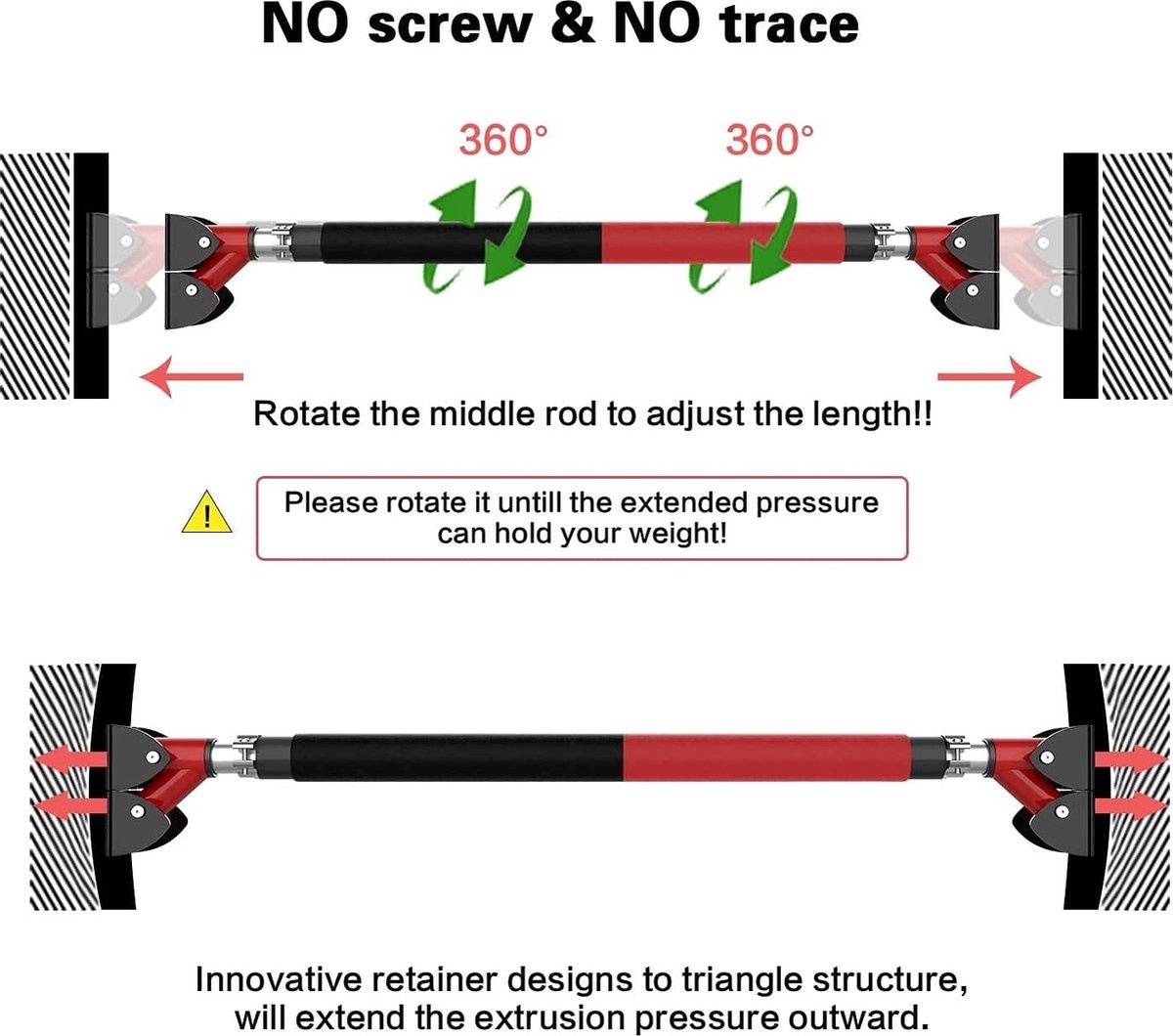 NO screw & NO trace

360°

360°

Rotate the middle rod to adjust the length!!

!

Please rotate it untill the extended pressure can hold your weight!

Innovative retainer designs to triangle structure, will extend the extrusion pressure outward.