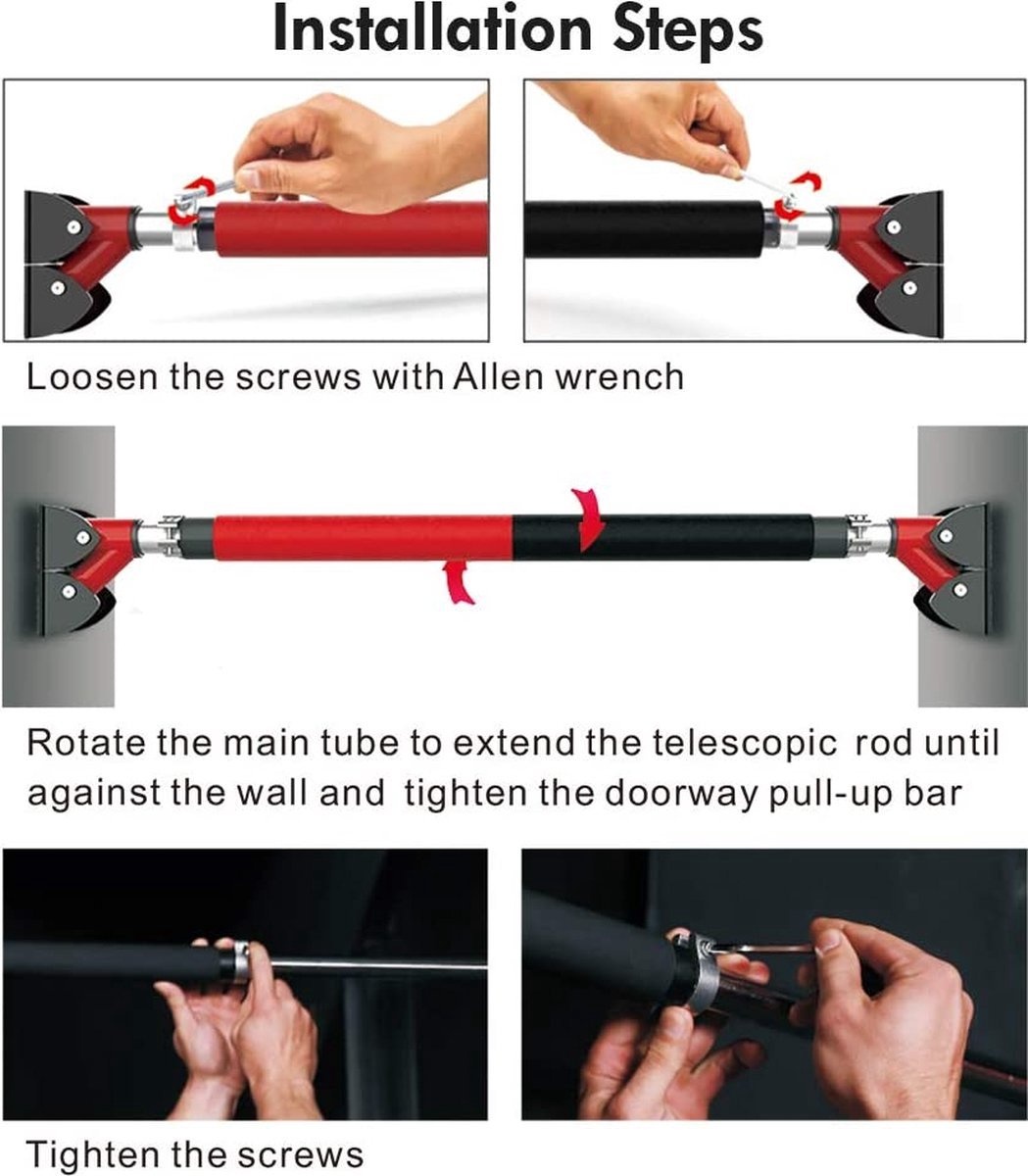 Installation Steps

Loosen the screws with Allen wrench

Rotate the main tube to extend the telescopic rod until against the wall and tighten the doorway pull-up bar

Tighten the screws