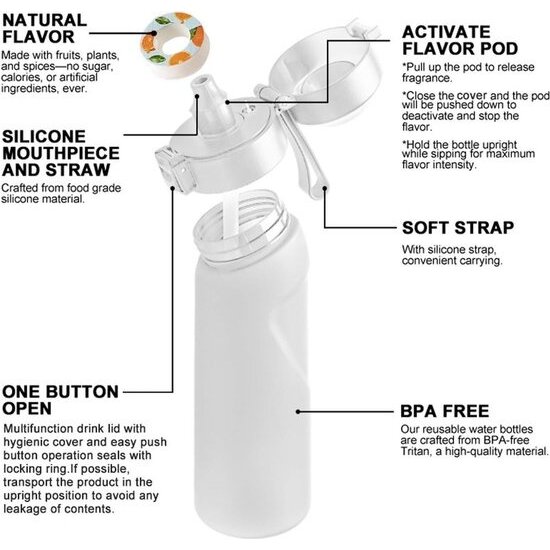 NATURAL FLAVOR

Made with fruits, plants, and spices—no sugar, calories, or artificial ingredients, ever.

SILICONE MOUTHPIECE AND STRAW

Crafted from food grade silicone material.

ONE BUTTON OPEN

Multifunction drink lid with hygienic cover and easy push button operation seals with locking ring.If possible, transport the product in the upright position to avoid any leakage of contents.

ACTIVATE FLAVOR POD

*Pull up the pod to release fragrance.

*Close the cover and the pod will be pushed down to deactivate and stop the flavor.

*Hold the bottle upright while sipping for maximum flavor intensity.

SOFT STRAP

With silicone strap, convenient carrying.

BPA FREE

Our reusable water bottles are crafted from BPA-free Tritan, a high-quality material.