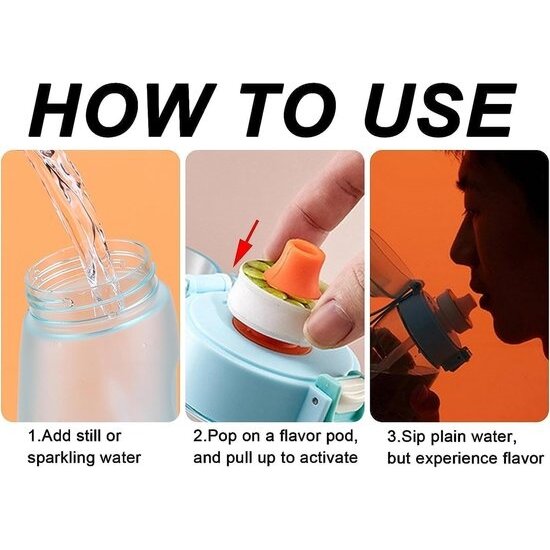 HOW TO USE

1.Add still or sparkling water

2.Pop on a flavor pod, and pull up to activate

3.Sip plain water, but experience flavor