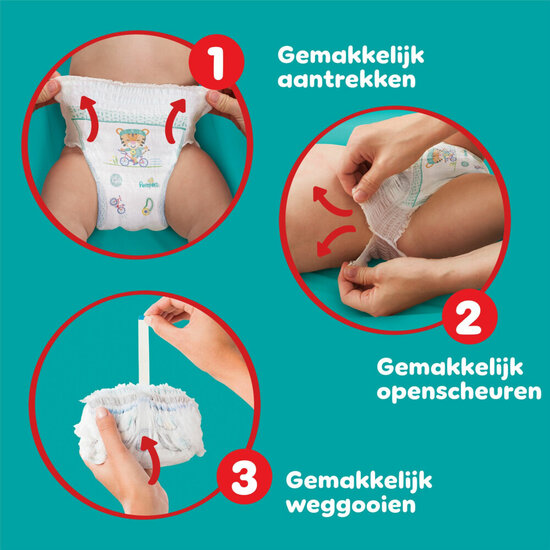 1
Gemakkelijk aantrekken

Pampers

2
Gemakkelijk openscheuren

3
Gemakkelijk weggooien