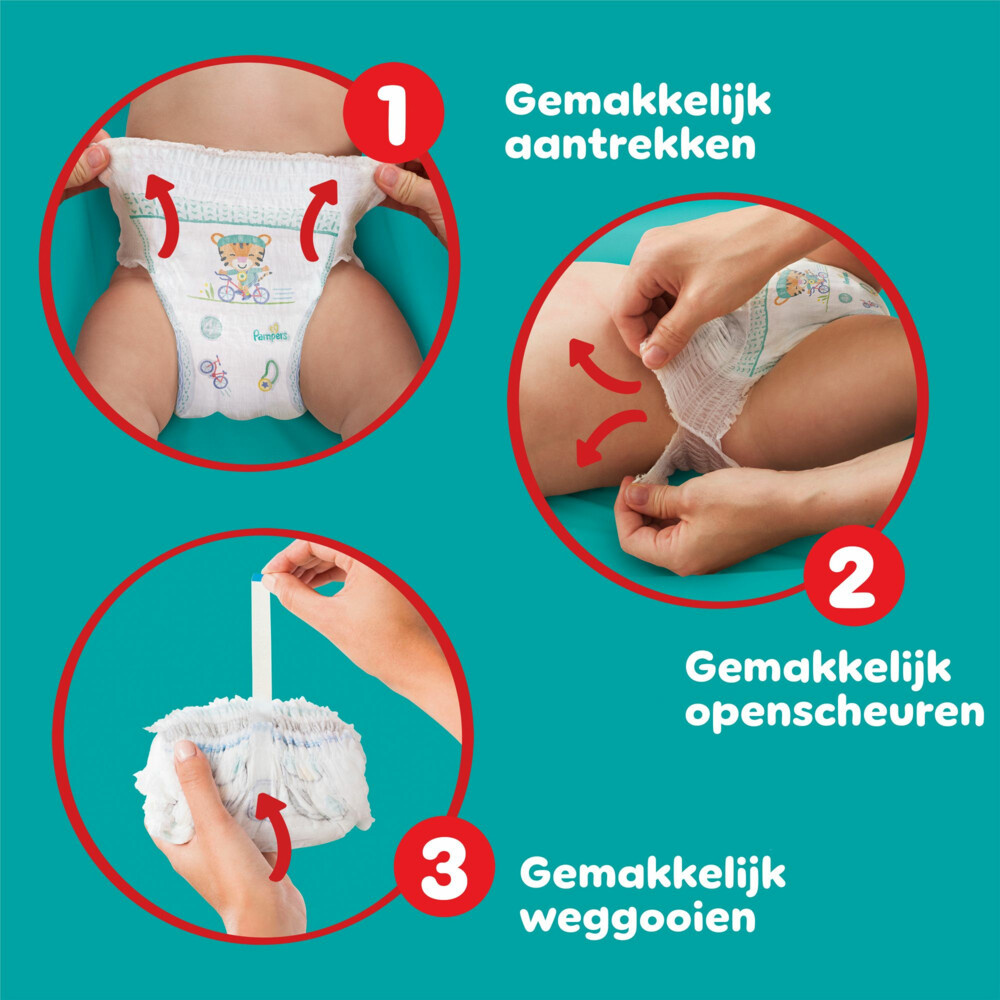 1 Gemakkelijk aantrekken

Pampers

2 Gemakkelijk openscheuren

3 Gemakkelijk weggooien