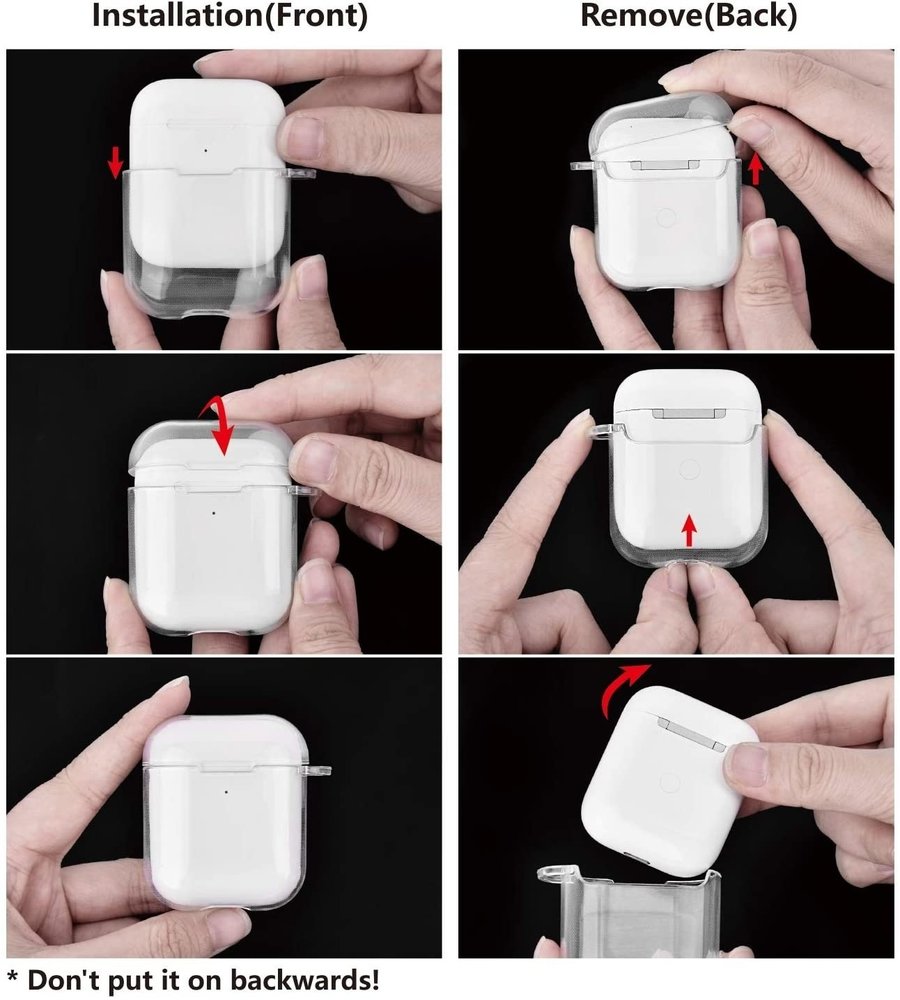 Installation(Front)

Remove(Back)

* Don't put it on backwards!