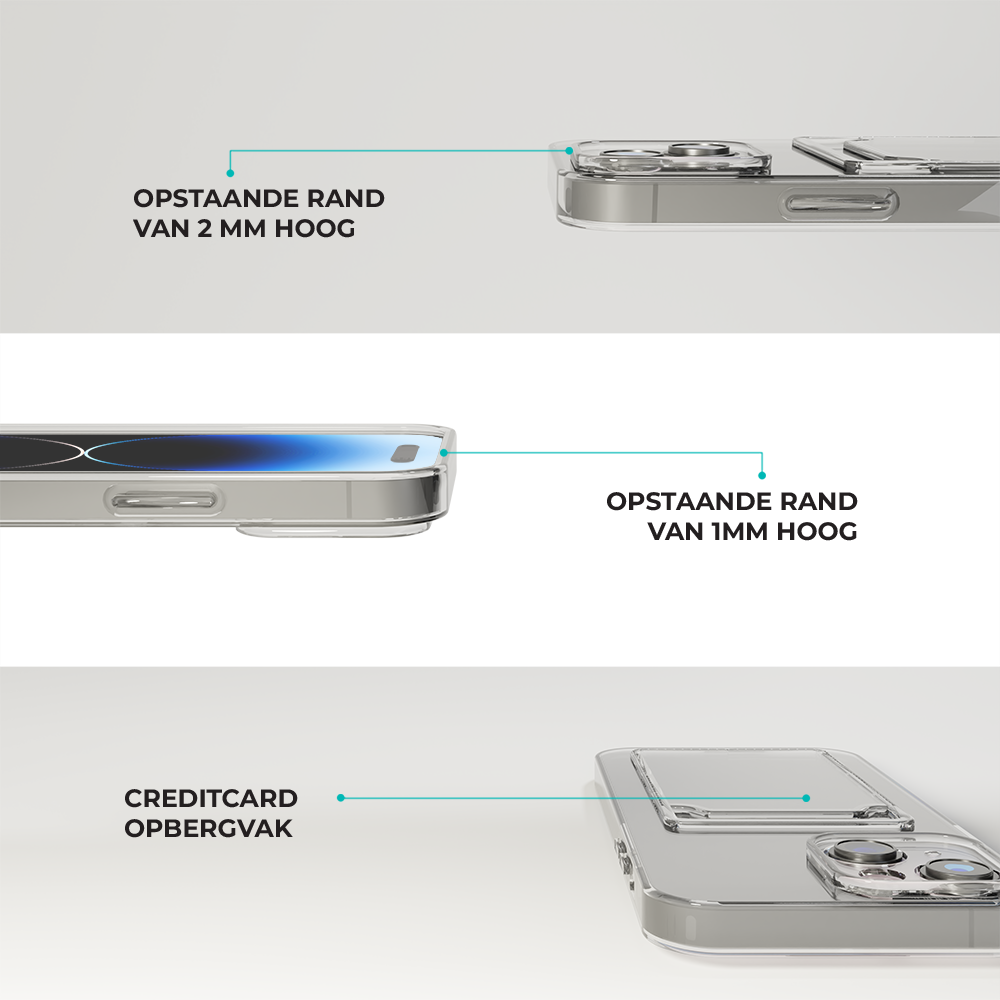 OPSTAANDE RAND
VAN 2 MM HOOG

OPSTAANDE RAND
VAN 1MM HOOG

CREDITCARD
OPBERGVAK