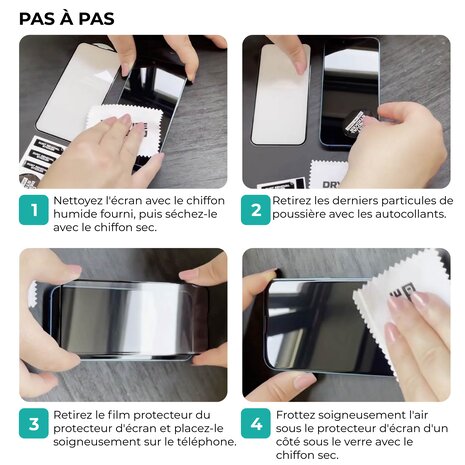 PAS À PAS

DRY

1 Nettoyez l'écran avec le chiffon humide fourni, puis séchez-le avec le chiffon sec.

2 Retirez les derniers particules de poussière avec les autocollants.

3 Retirez le film protecteur du protecteur d'écran et placez-le soigneusement sur le téléphone.

4 Frottez soigneusement l'air sous le protecteur d'écran d'un côté sous le verre avec le chiffon sec.