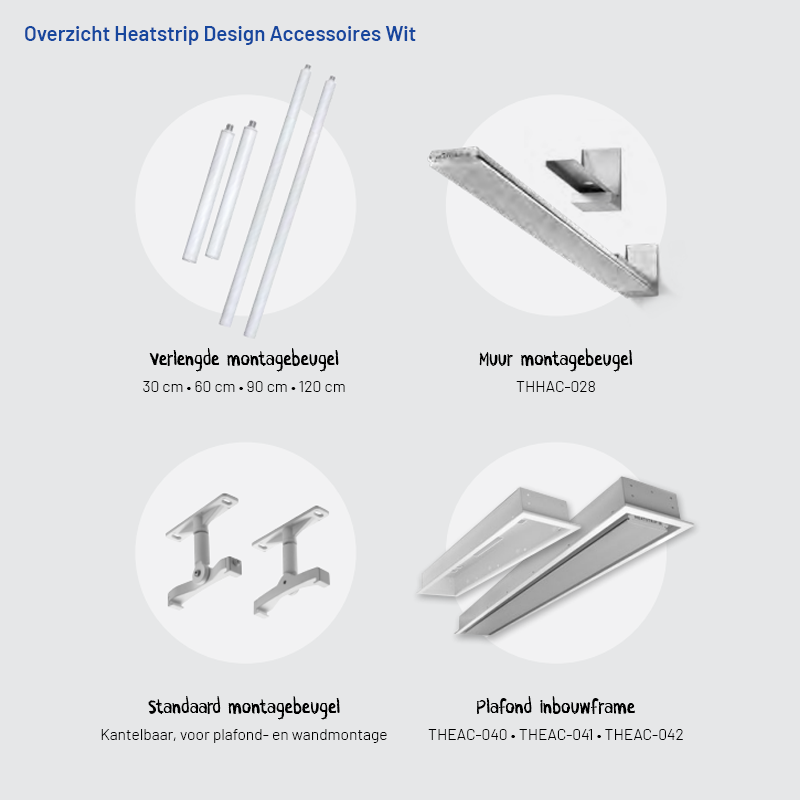 Overzicht Heatstrip Design Accessoires Wit

Verlengde montagebeugel
30 cm • 60 cm • 90 cm • 120 cm

Muur montagebeugel
THHAC-028

Standaard montagebeugel
Kantelbaar, voor plafond- en wandmontage

Plafond inbouwframe
THEAC-040 • THEAC-041 • THEAC-042