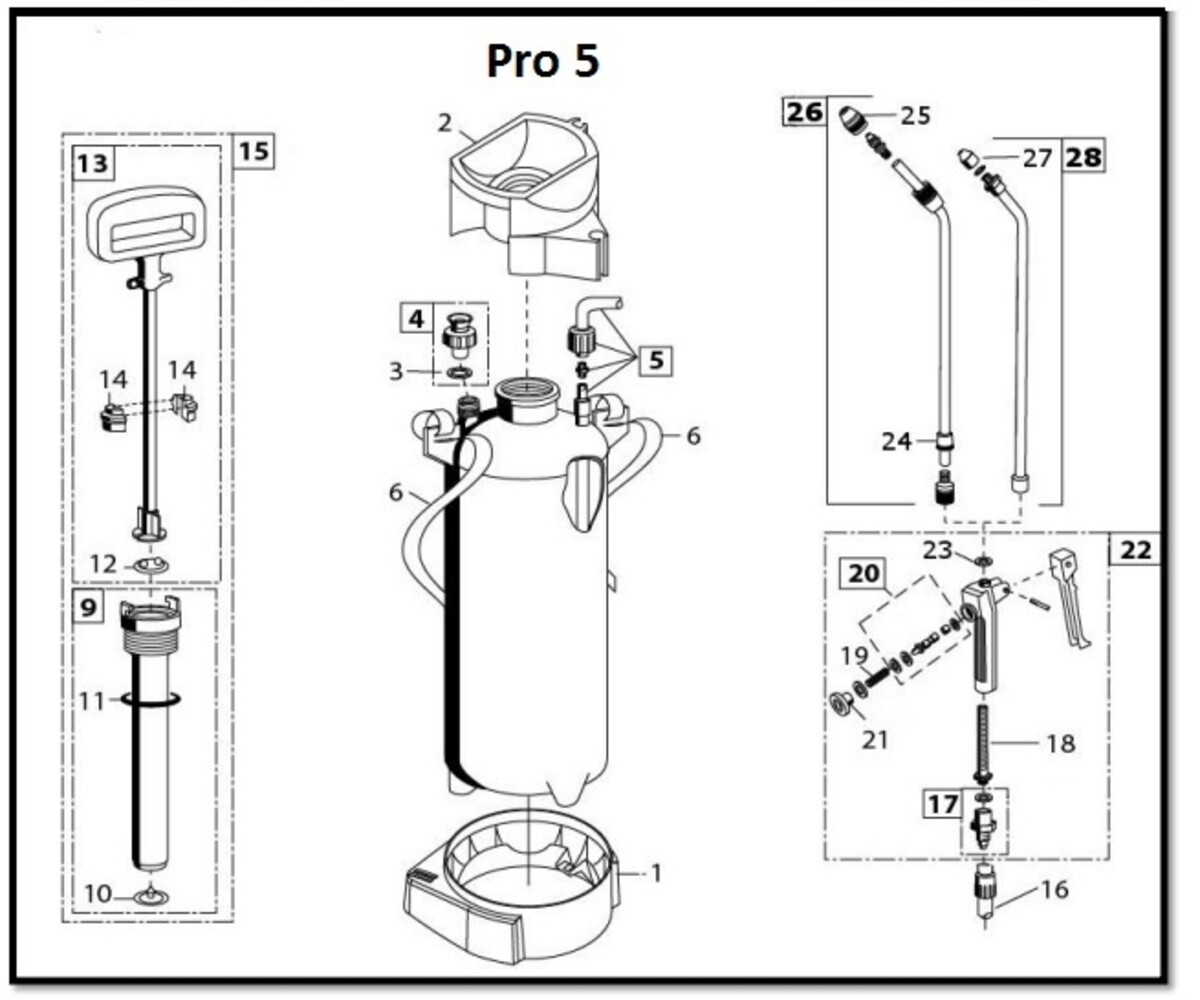 Pro 5

13
15
14
14
12
9
11
10

2
4
3
5
6
6
1

26
25
27
28
24
23
22
20
19
21
18
17
16