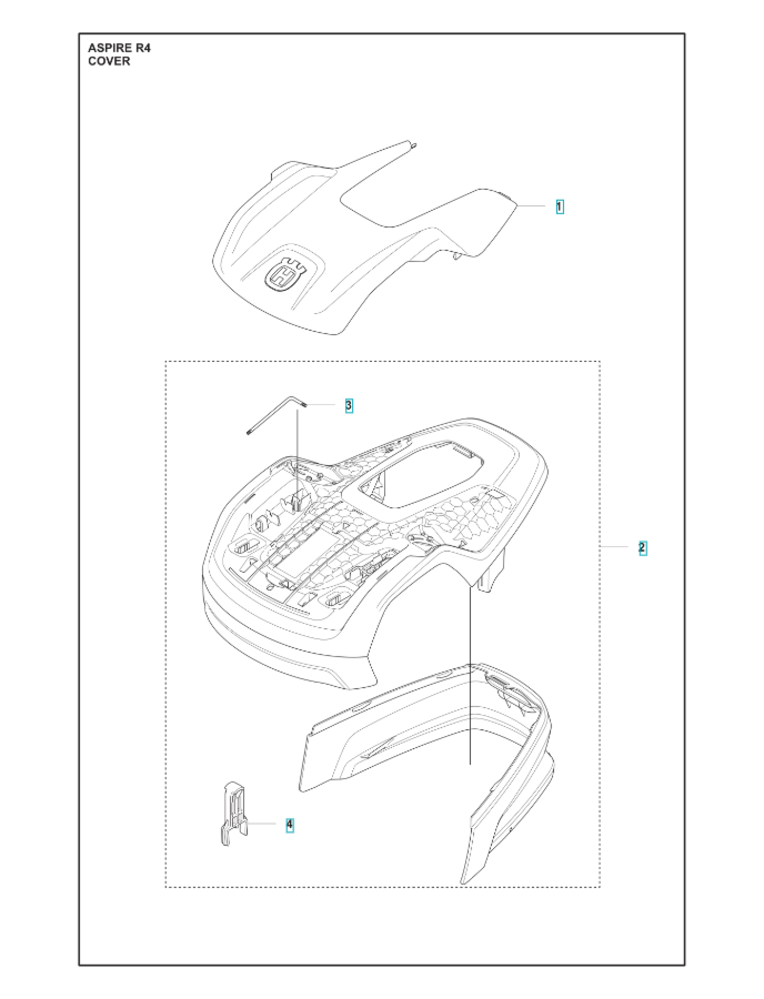 ASPIRE R4
COVER

1

3

2

4