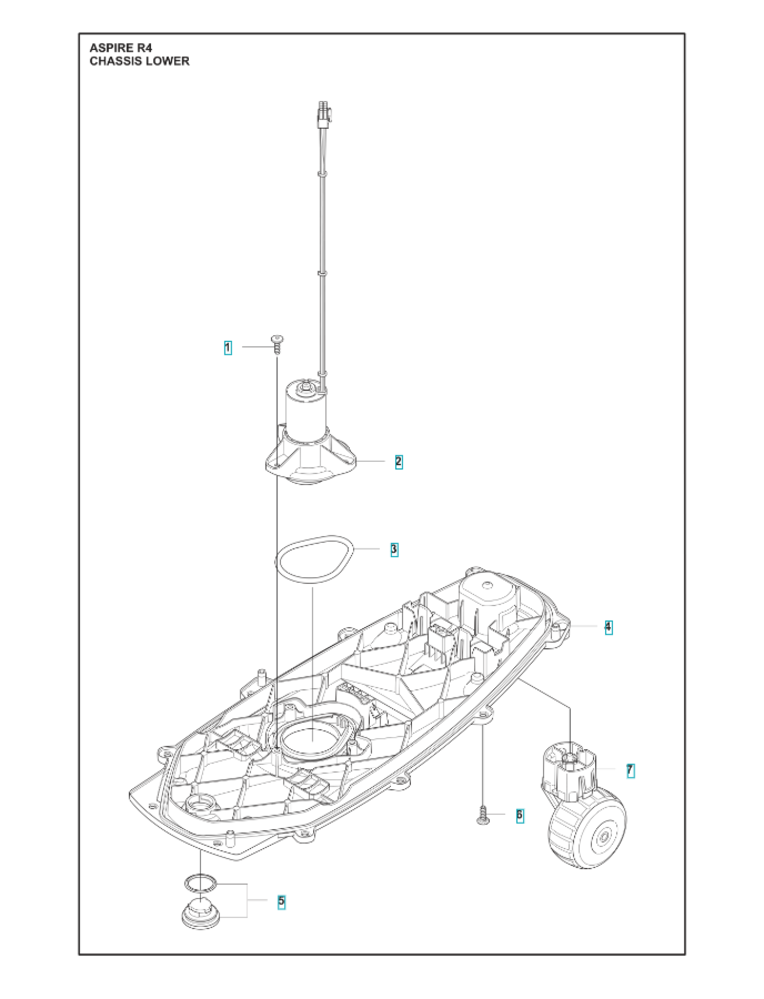 ASPIRE R4
CHASSIS LOWER

1

2

3

4

7

6

5