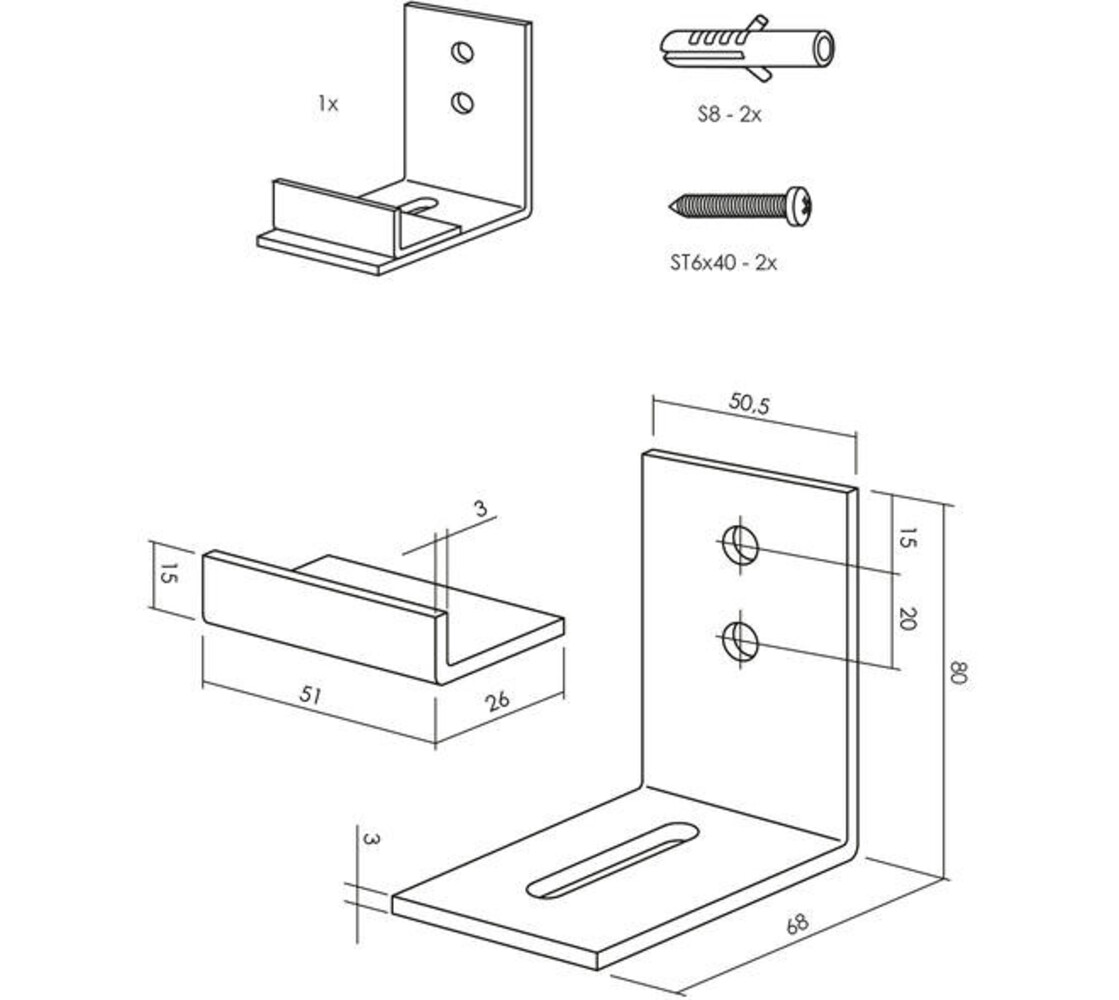 1x

S8 - 2x

ST6x40 - 2x

50,5

3

15

15

20

80

51

26

3

68