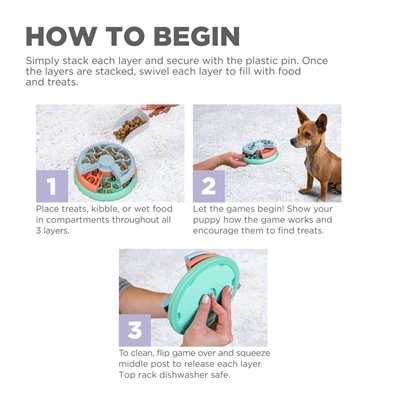 HOW TO BEGIN

Simply stack each layer and secure with the plastic pin. Once the layers are stacked, swivel each layer to fill with food and treats.

1

Place treats, kibble, or wet food in compartments throughout all 3 layers.

2

Let the games begin! Show your puppy how the game works and encourage them to find treats.

3

To clean, flip game over and squeeze middle post to release each layer. Top rack dishwasher safe.