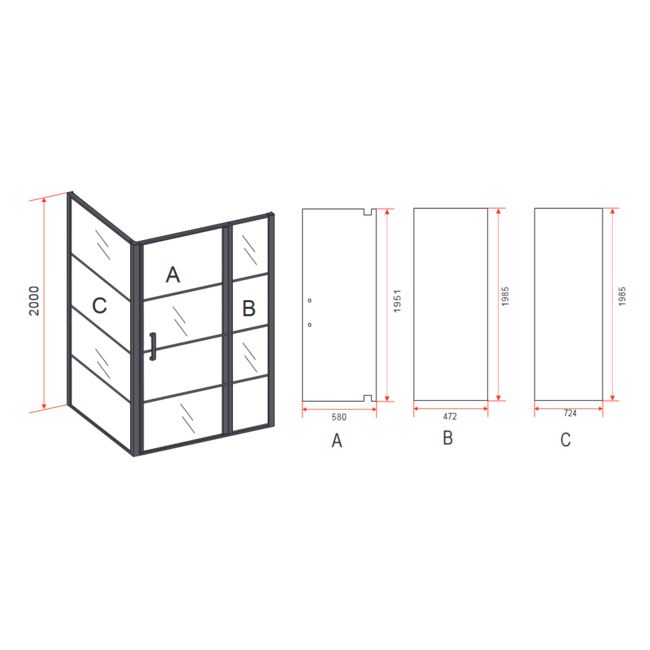 2000
C
A
B
1951
580
A
1985
472
B
1985
724
C