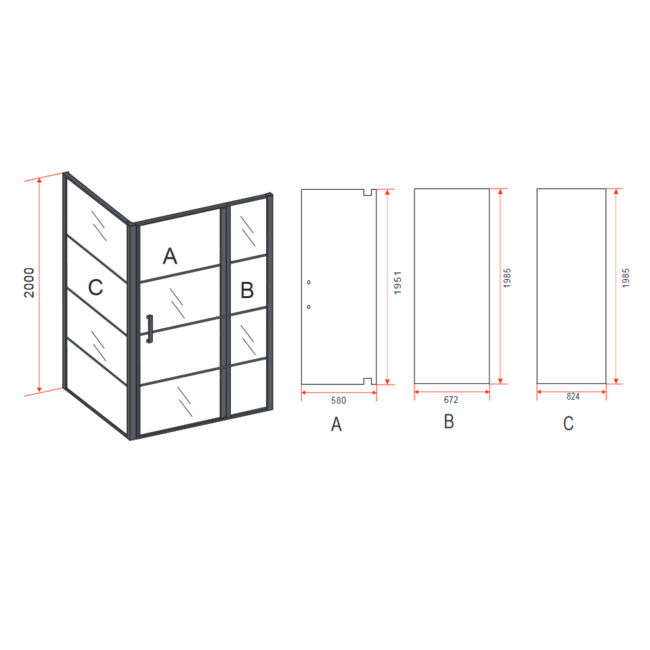 2000
C
A
B
1951
580
A
1985
672
B
1985
824
C