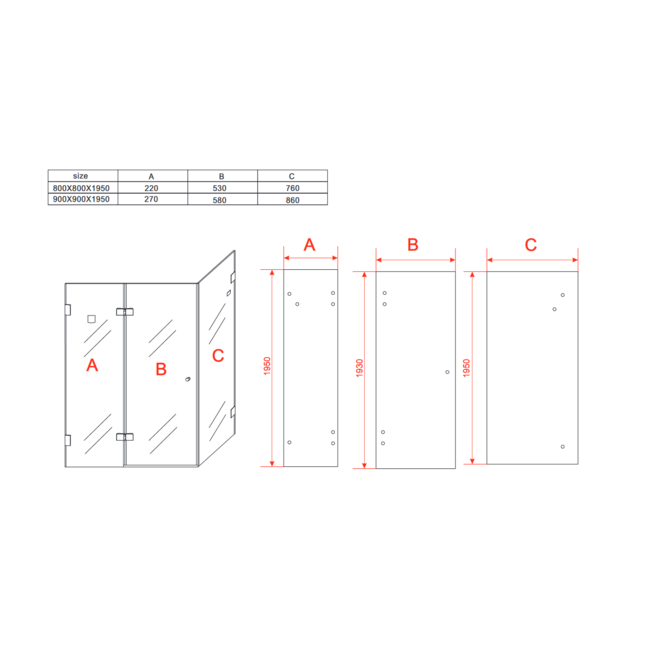 | size | A | B | C |
|---|---|---|---|
| 800X800X1950 | 220 | 530 | 760 |
| 900X900X1950 | 270 | 580 | 860 |

A
B
C

A
1950

B
1930

C
1950