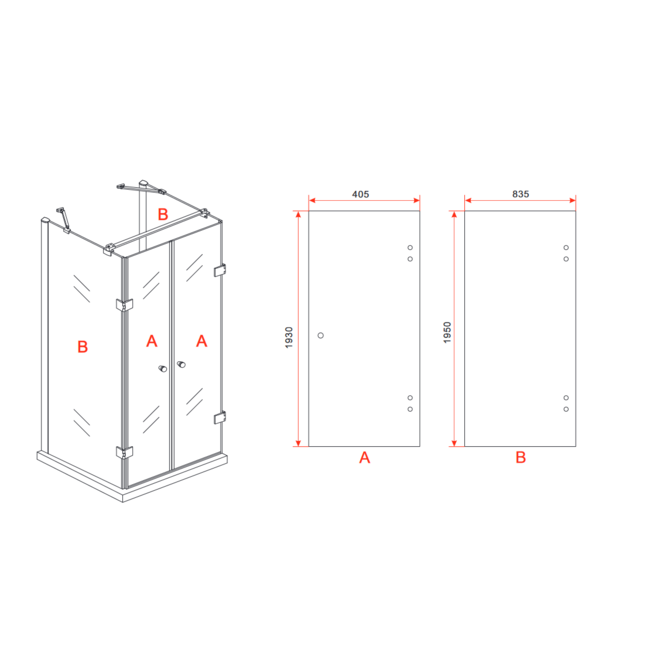 B
B
A
A

405
1930
A

835
1950
B