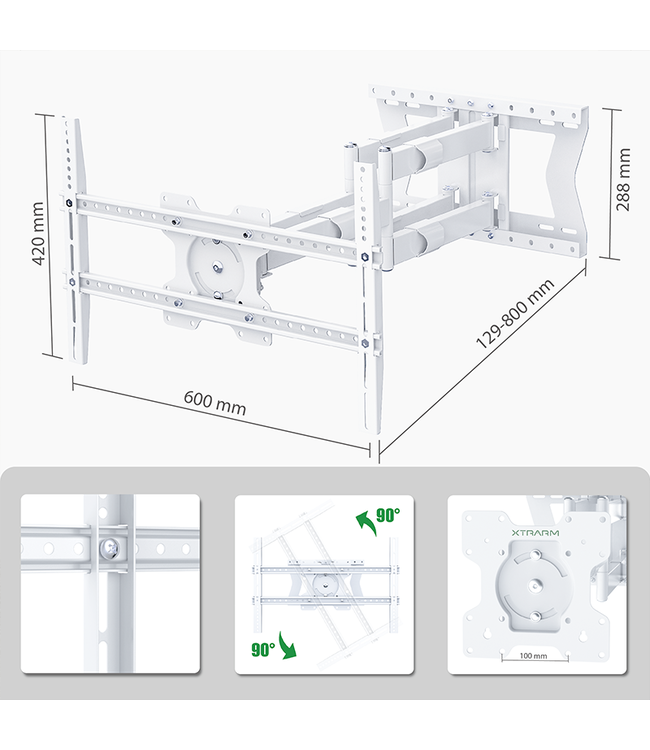 420 mm

288 mm

129-800 mm

600 mm

90°

90°

XTRARM

100 mm