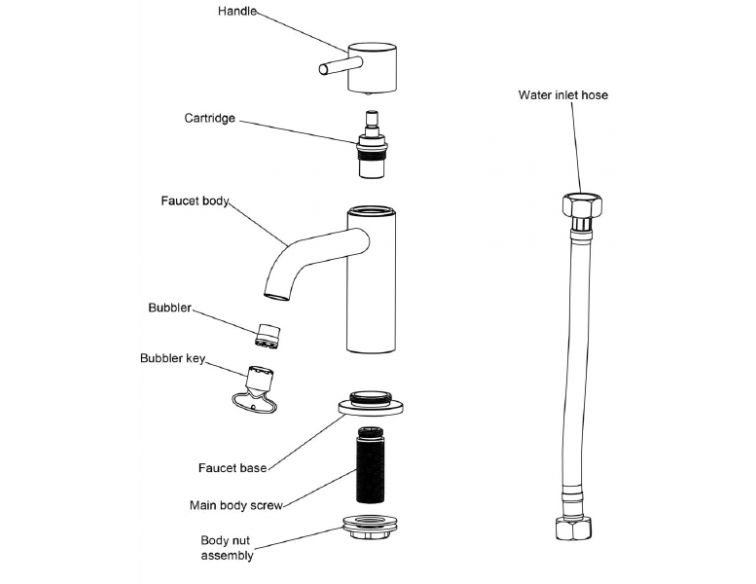 Handle

Cartridge

Faucet body

Bubbler

Bubbler key

Faucet base

Main body screw

Body nut assembly

Water inlet hose