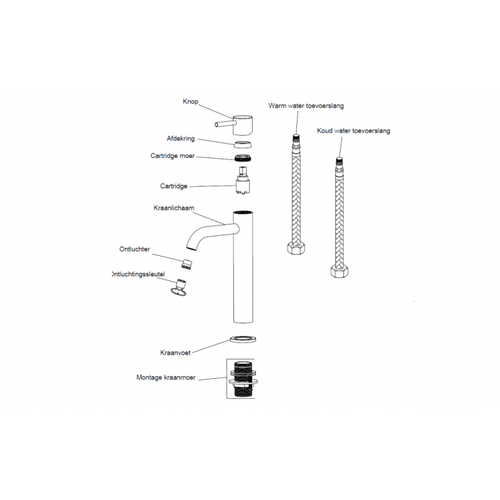 Knop

Afdekring

Cartridge moer

Cartridge

Kraanlichaam

Ontluchter

Ontluchtingssleutel

Kraanvoet

Montage kraanmoer

Warm water toevoerslang

Koud water toevoerslang