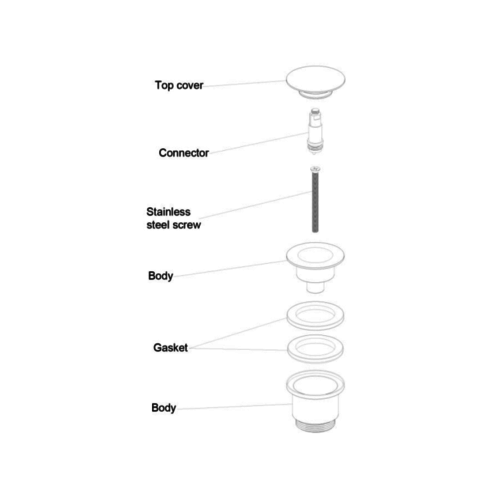 Top cover

Connector

Stainless steel screw

Body

Gasket

Body