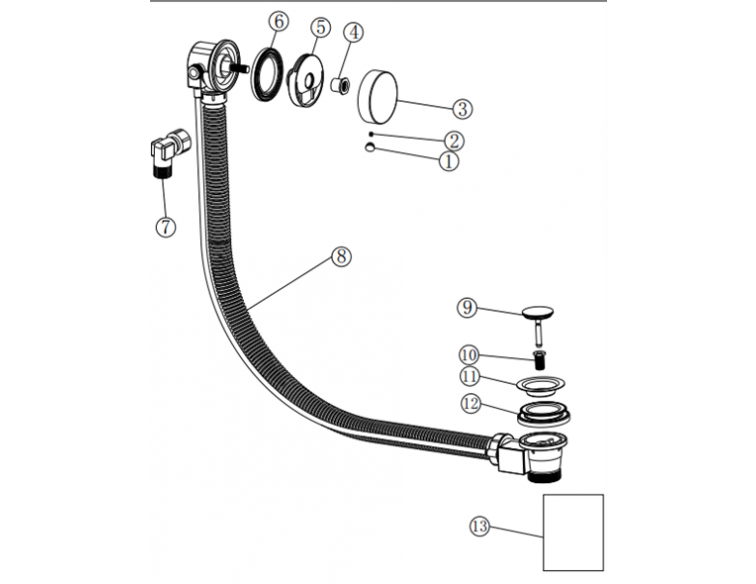 6
5
4
3
2
1
7
8
9
10
11
12
13