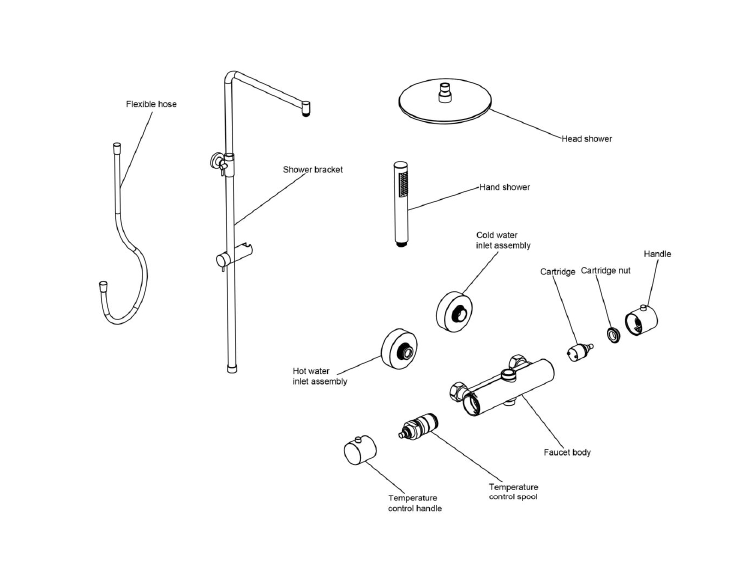 Flexible hose

Shower bracket

Head shower

Hand shower

Cold water inlet assembly

Cartridge

Cartridge nut

Handle

Hot water inlet assembly

Faucet body

Temperature control spool

Temperature control handle