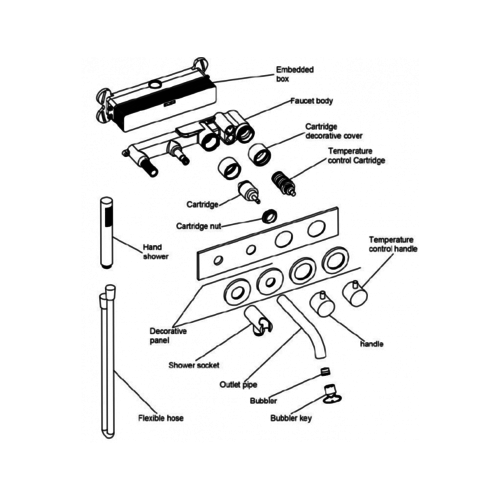 Embedded box

Faucet body

Cartridge decorative cover

Temperature control Cartridge

Cartridge

Cartridge nut

Hand shower

Temperature control handle

Decorative panel

handle

Shower socket

Outlet pipe

Bubbler

Bubbler key

Flexible hose