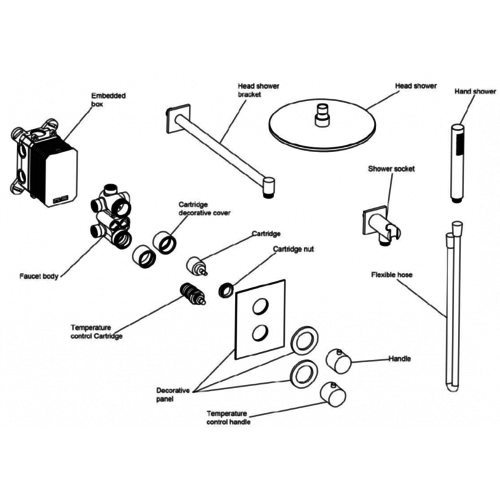 Embedded box

Head shower bracket

Head shower

Hand shower

Shower socket

Cartridge decorative cover

Cartridge

Cartridge nut

Faucet body

Flexible hose

Temperature control Cartridge

Handle

Decorative panel

Temperature control handle