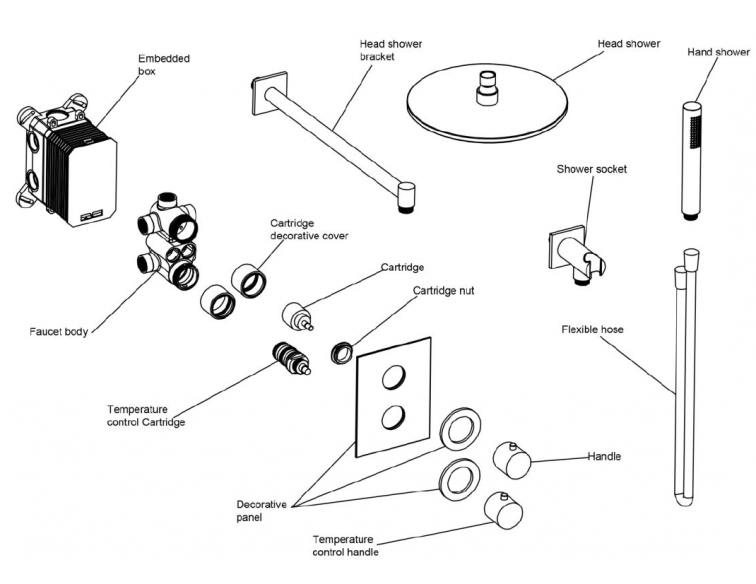 Embedded box

Head shower bracket

Head shower

Hand shower

Shower socket

Cartridge decorative cover

Cartridge

Cartridge nut

Faucet body

Flexible hose

Temperature control Cartridge

Handle

Decorative panel

Temperature control handle