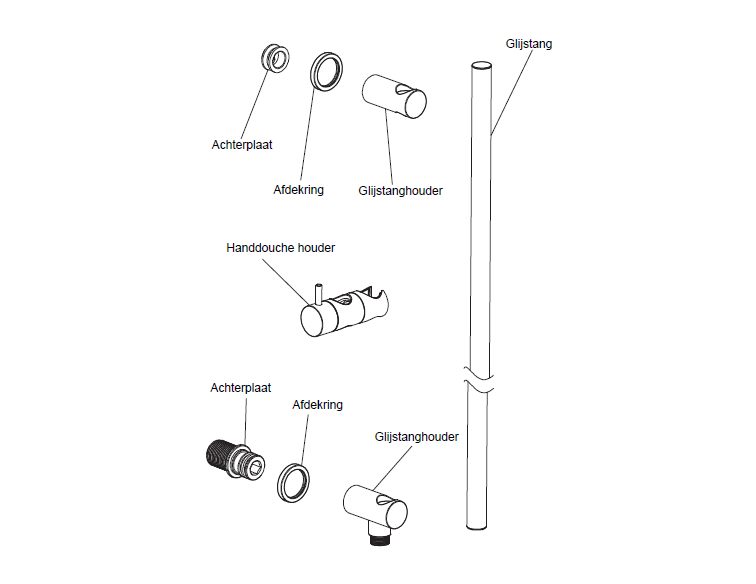 Glijstang

Achterplaat

Afdekring

Glijstanghouder

Handdouche houder

Achterplaat

Afdekring

Glijstanghouder