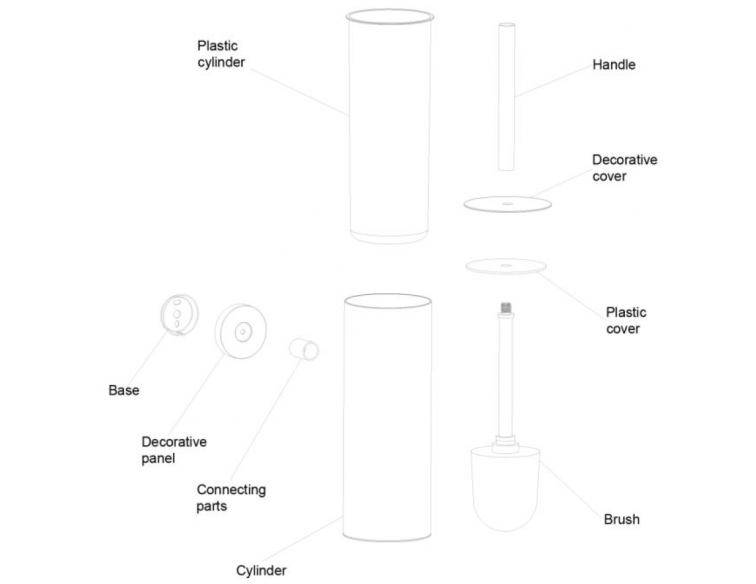 Plastic cylinder

Handle

Decorative cover

Plastic cover

Base

Decorative panel

Connecting parts

Brush

Cylinder