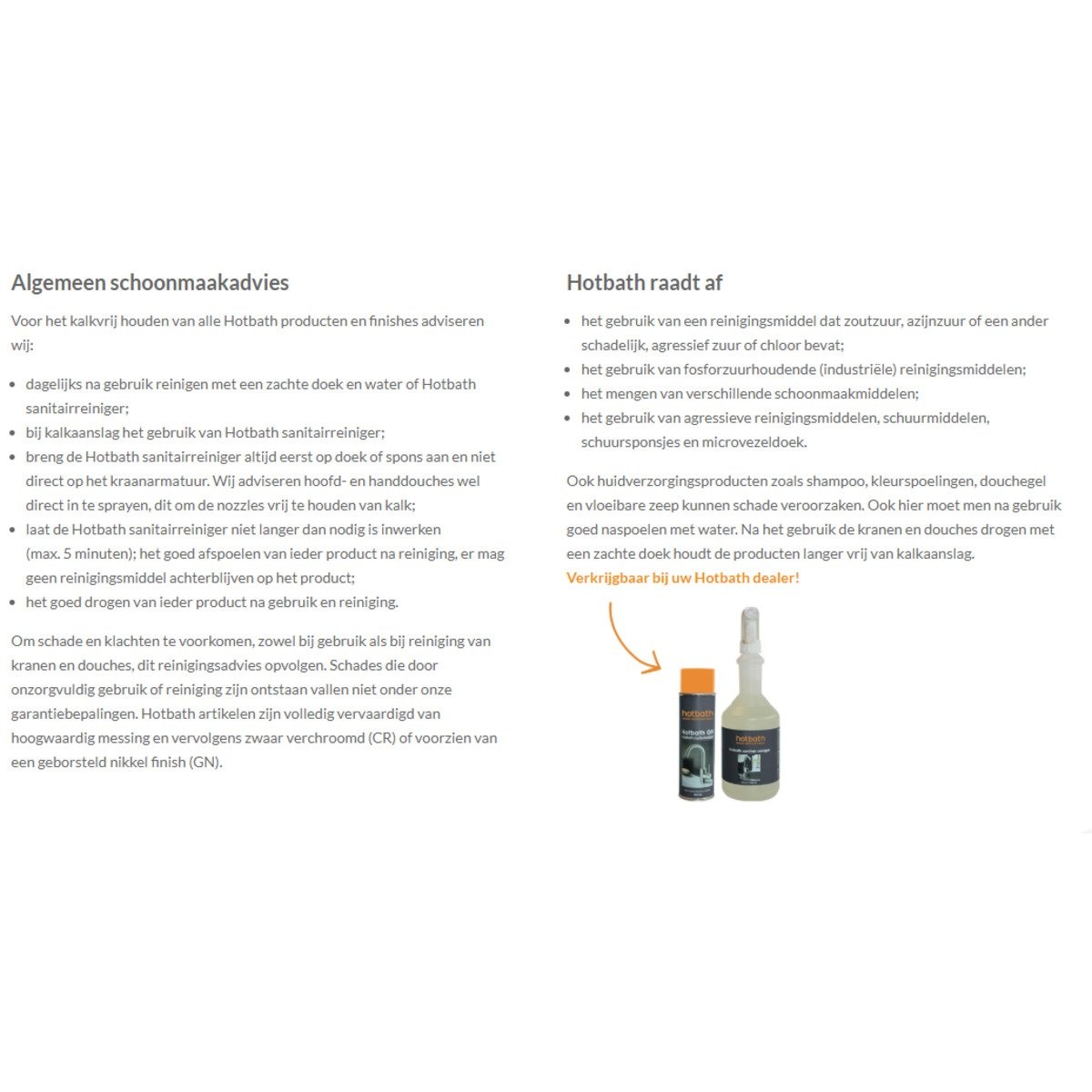 Algemeen schoonmaakadvies

Voor het kalkvrij houden van alle Hotbath producten en finishes adviseren wij:

- dagelijks na gebruik reinigen met een zachte doek en water of Hotbath sanitairreiniger;
- bij kalkaanslag het gebruik van Hotbath sanitairreiniger;
- breng de Hotbath sanitairreiniger altijd eerst op doek of spons aan en niet direct op het kraanarmatuur. Wij adviseren hoofd- en handdouches wel direct in te sprayen, dit om de nozzles vrij te houden van kalk;
- laat de Hotbath sanitairreiniger niet langer dan nodig is inwerken (max. 5 minuten); het goed afspoelen van ieder product na reiniging, er mag geen reinigingsmiddel achterblijven op het product;
- het goed drogen van ieder product na gebruik en reiniging.

Om schade en klachten te voorkomen, zowel bij gebruik als bij reiniging van kranen en douches, dit reinigingsadvies opvolgen. Schades die door onzorgvuldig gebruik of reiniging zijn ontstaan vallen niet onder onze garantiebepalingen. Hotbath artikelen zijn volledig vervaardigd van hoogwaardig messing en vervolgens zwaar verchroomd (CR) of voorzien van een geborsteld nikkel finish (GN).

Hotbath raadt af

- het gebruik van een reinigingsmiddel dat zoutzuur, azijnzuur of een ander schadelijk, agressief zuur of chloor bevat;
- het gebruik van fosforzuurhoudende (industriële) reinigingsmiddelen;
- het mengen van verschillende schoonmaakmiddelen;
- het gebruik van agressieve reinigingsmiddelen, schuurmiddelen, schuursponsjes en microvezeldoek.

Ook huidverzorgingsproducten zoals shampoo, kleurspoelingen, douchegel en vloeibare zeep kunnen schade veroorzaken. Ook hier moet men na gebruik goed naspoelen met water. Na het gebruik de kranen en douches drogen met een zachte doek houdt de producten langer vrij van kalkaanslag.
Verkrijgbaar bij uw Hotbath dealer!

hotbath
Hotbath GN

hotbath
Hotbath sanitair reiniger