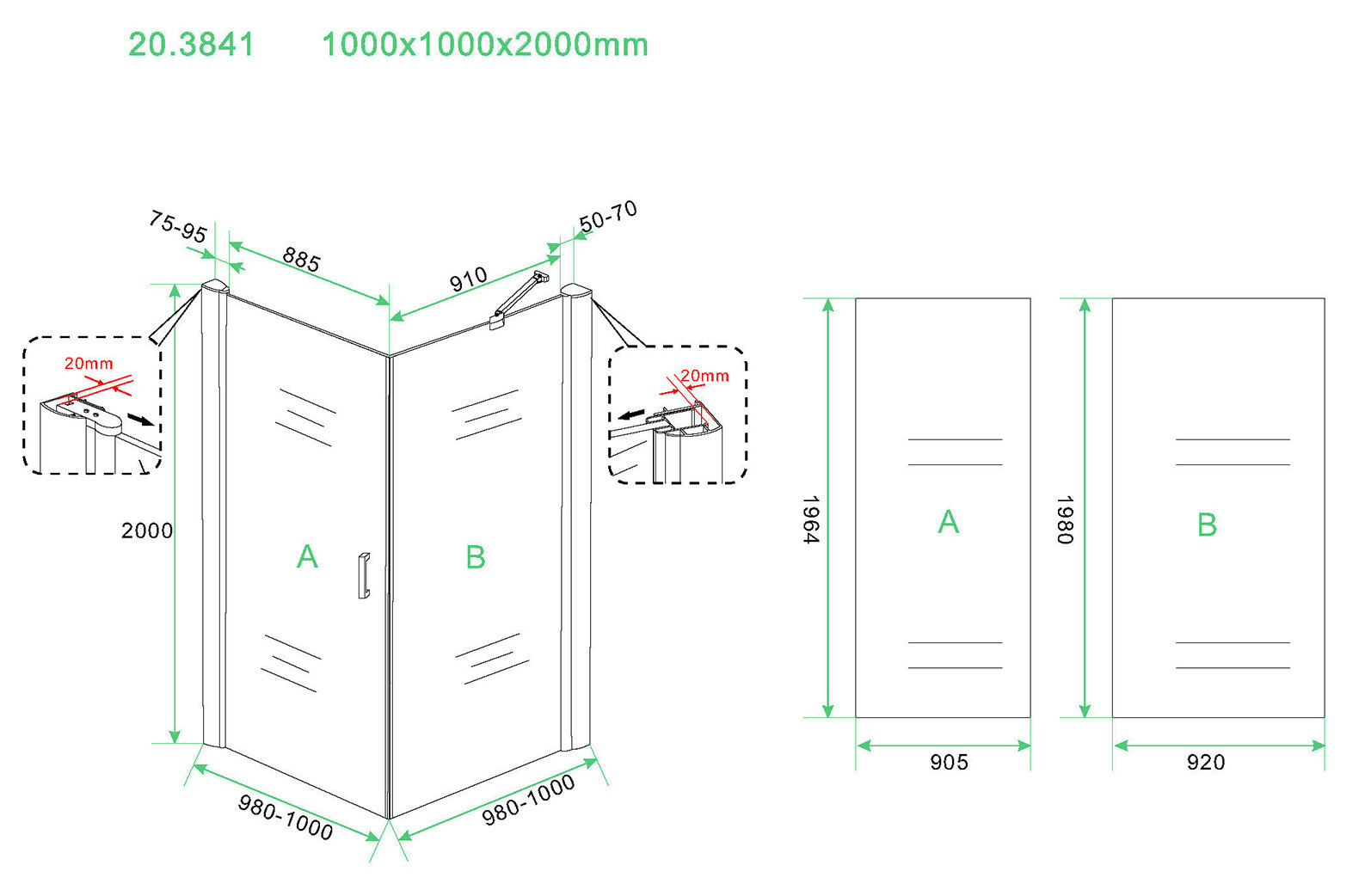 20.3841 1000x1000x2000mm

75-95

885

910

50-70

20mm

20mm

2000

A

B

980-1000

980-1000

1964

A

905

1980

B

920