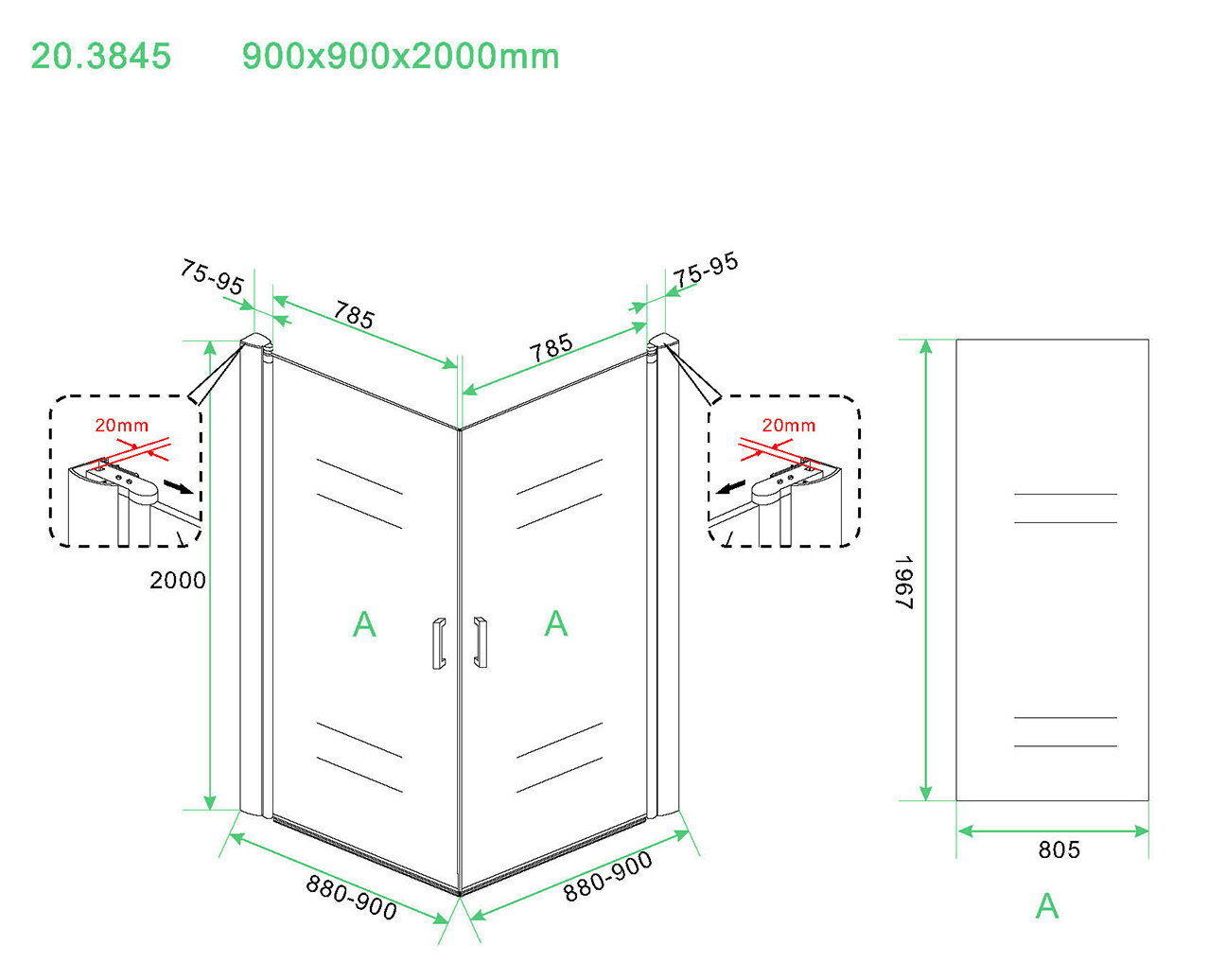 20.3845 900x900x2000mm

75-95
785
785
75-95
20mm
20mm
2000
A
A
880-900
880-900
1967
805
A