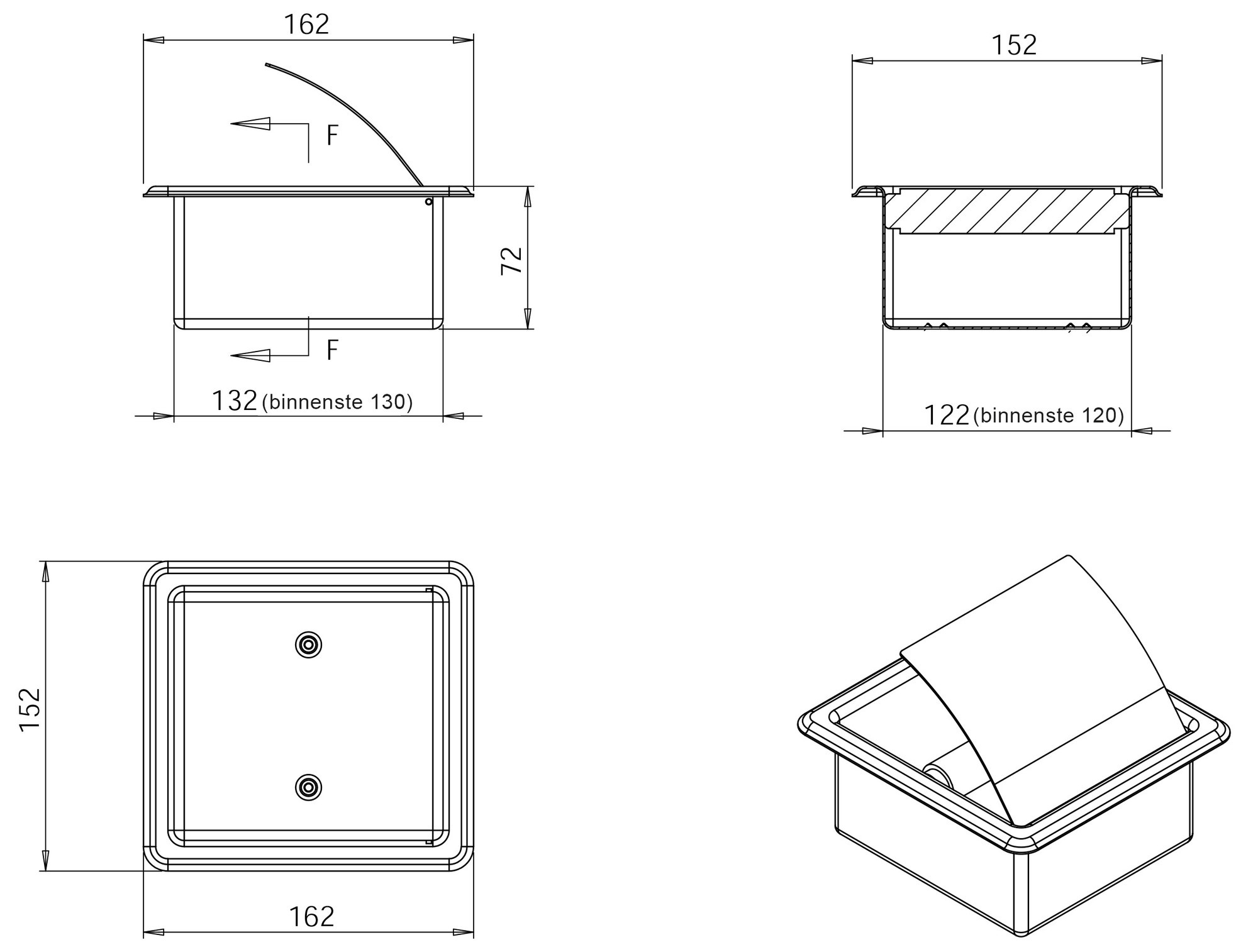 162

F

72

F

132 (binnenste 130)

152

122 (binnenste 120)

152

162