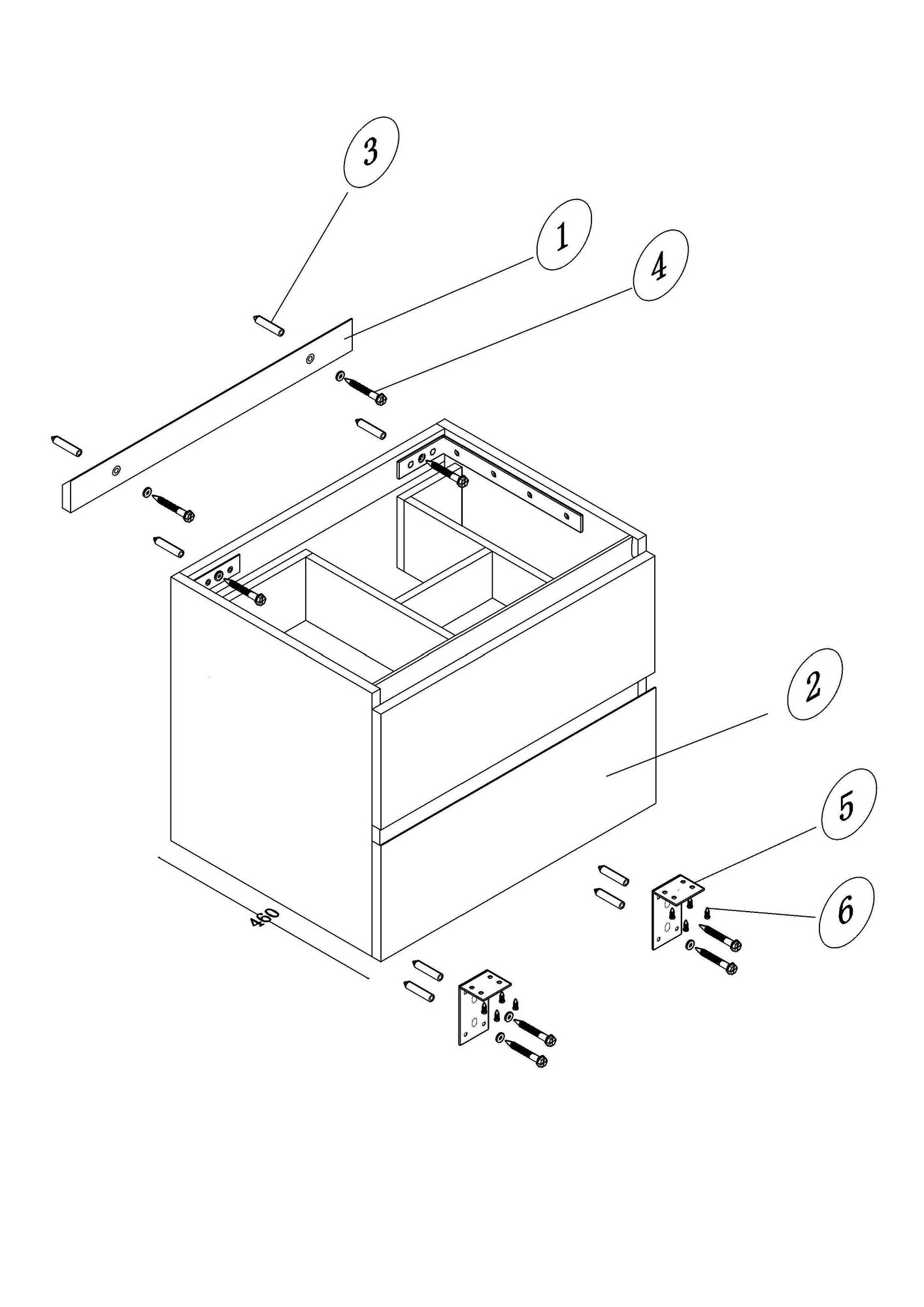 3

1

4

2

5

6

460