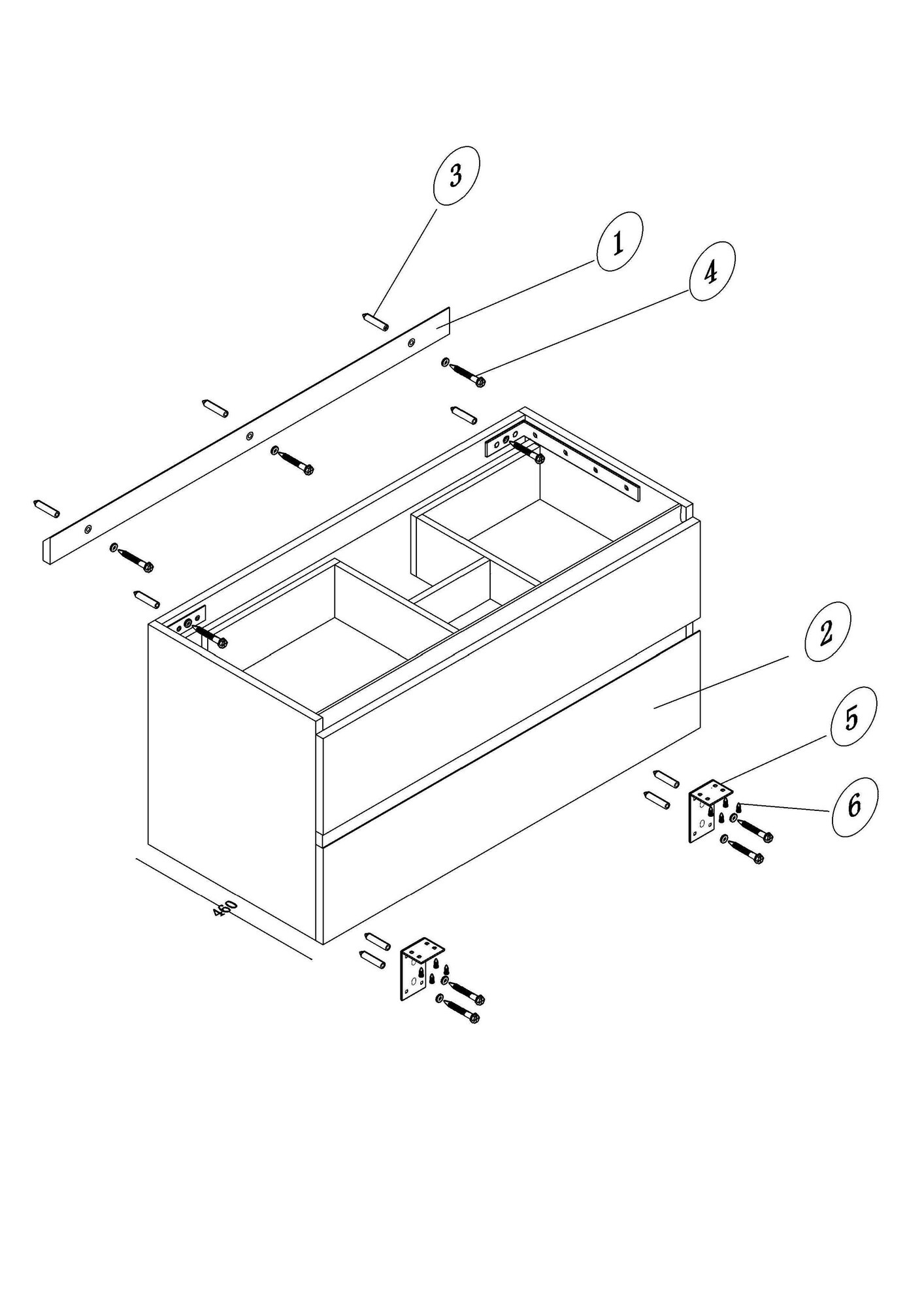 3

1

4

2

5

6

460