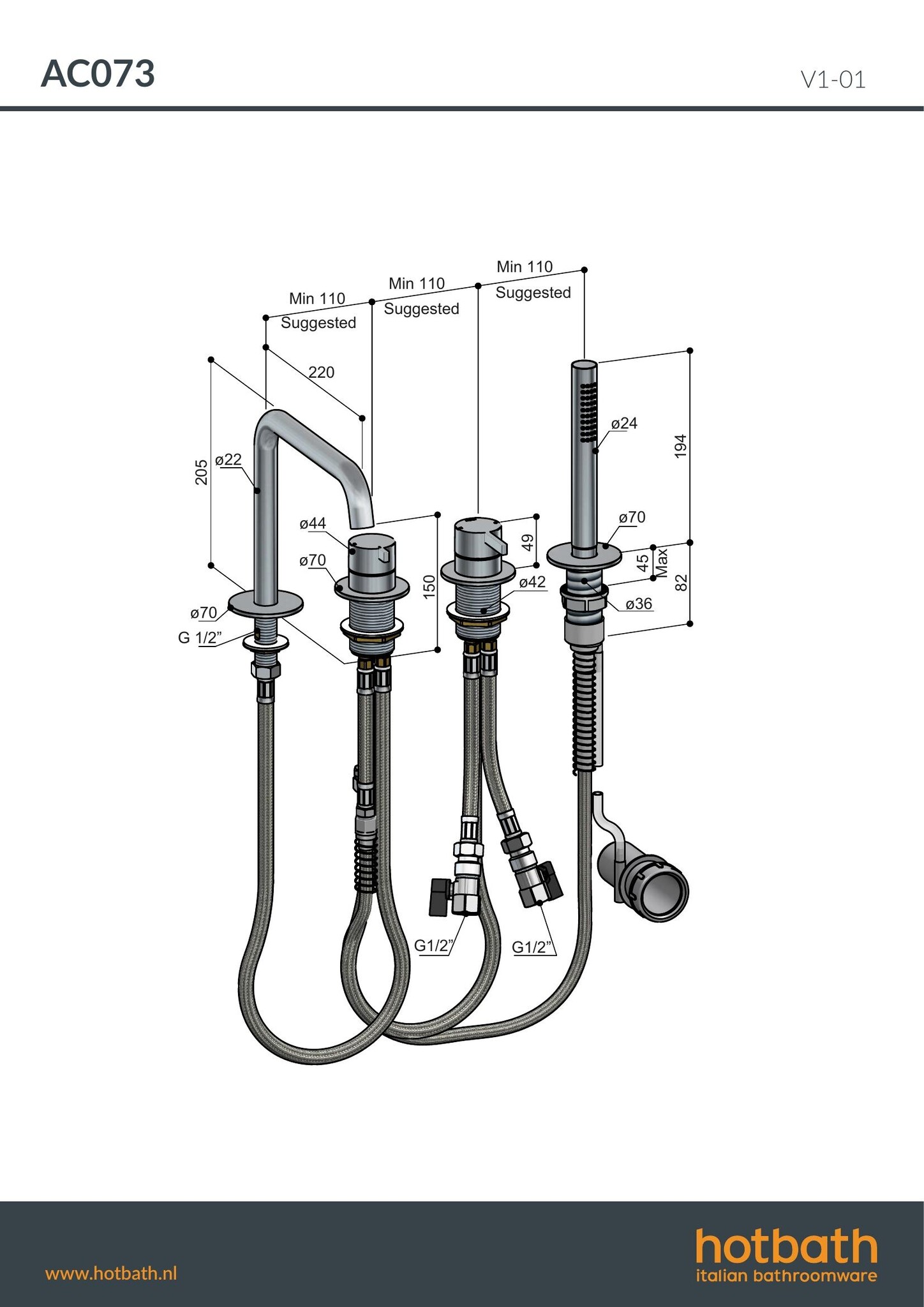 AC073

V1-01

Min 110
Suggested

Min 110
Suggested

Min 110
Suggested

220

205

ø22

ø44

ø70

ø70

G 1/2"

150

49

ø42

ø24

194

ø70

45
Max

82

ø36

G1/2"

G1/2"

www.hotbath.nl

hotbath
italian bathroomware