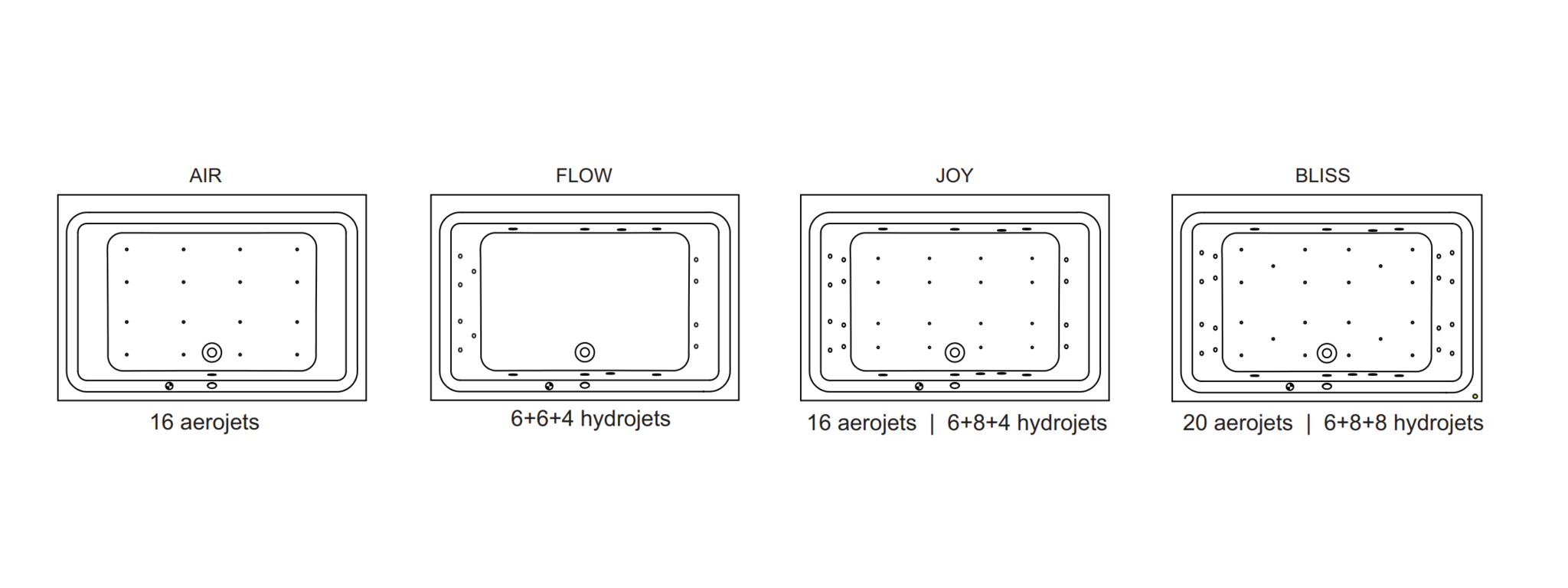 AIR

16 aerojets

FLOW

6+6+4 hydrojets

JOY

16 aerojets | 6+8+4 hydrojets

BLISS

20 aerojets | 6+8+8 hydrojets