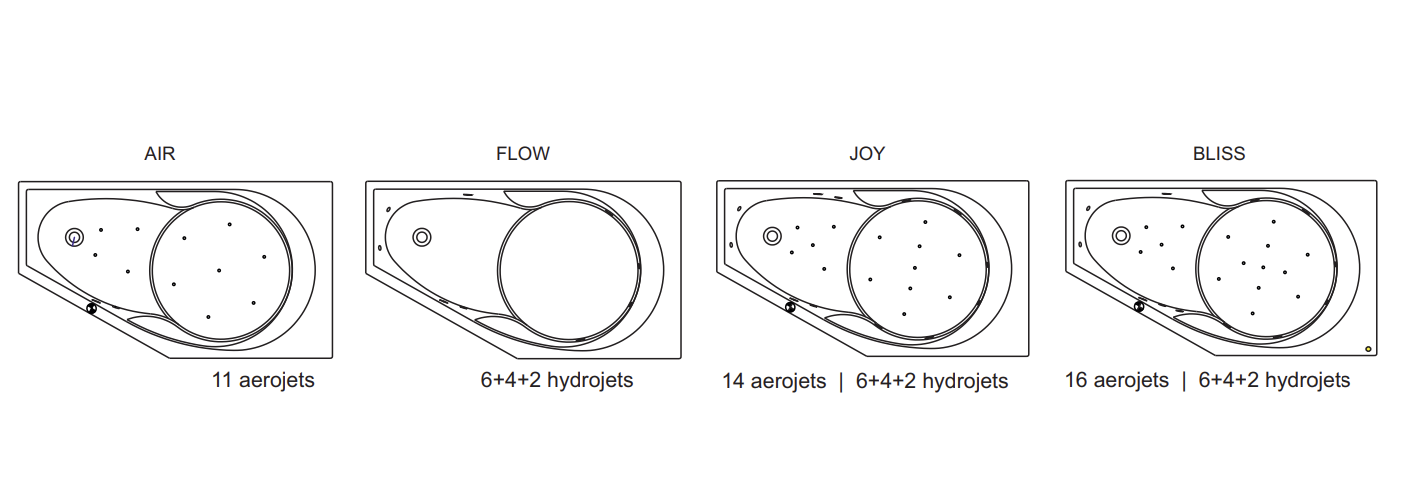 AIR

11 aerojets

FLOW

6+4+2 hydrojets

JOY

14 aerojets | 6+4+2 hydrojets

BLISS

16 aerojets | 6+4+2 hydrojets