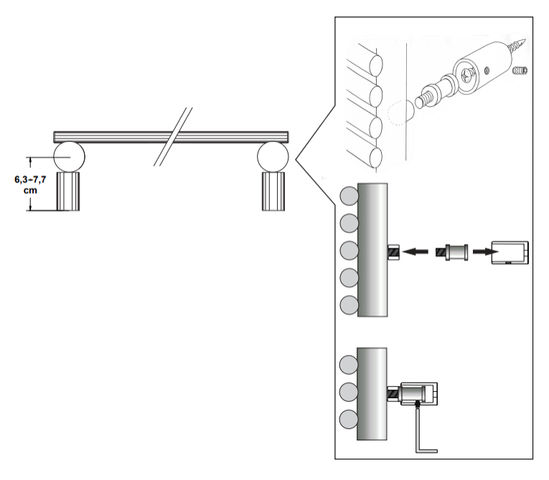 6,3–7,7 cm