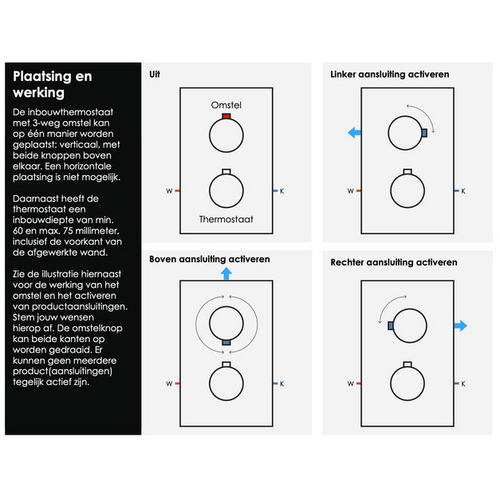 Plaatsing en werking

De inbouwthermostaat met 3-weg omstel kan op één manier worden geplaatst: verticaal, met beide knoppen boven elkaar. Een horizontale plaatsing is niet mogelijk.

Daarnaast heeft de thermostaat een inbouwdiepte van min. 60 en max. 75 millimeter, inclusief de voorkant van de afgewerkte wand.

Zie de illustratie hiernaast voor de werking van het omstel en het activeren van productaansluitingen. Stem jouw wensen hierop af. De omstelknop kan beide kanten op worden gedraaid. Er kunnen geen meerdere product(aansluitingen) tegelijk actief zijn.

Uit

Omstel

W

K

Thermostaat

Linker aansluiting activeren

W

K

Boven aansluiting activeren

W

K

Rechter aansluiting activeren

W

K