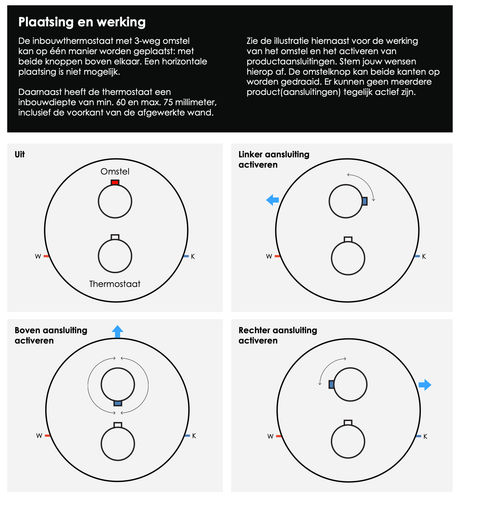 Plaatsing en werking

De inbouwthermostaat met 3-weg omstel kan op één manier worden geplaatst: met beide knoppen boven elkaar. Een horizontale plaatsing is niet mogelijk.

Daarnaast heeft de thermostaat een inbouwdiepte van min. 60 en max. 75 millimeter, inclusief de voorkant van de afgewerkte wand.

Zie de illustratie hiernaast voor de werking van het omstel en het activeren van productaansluitingen. Stem jouw wensen hierop af. De omstelknop kan beide kanten op worden gedraaid. Er kunnen geen meerdere product(aansluitingen) tegelijk actief zijn.

Uit

Omstel

W

K

Thermostaat

Linker aansluiting activeren

W

K

Boven aansluiting activeren

W

K

Rechter aansluiting activeren

W

K