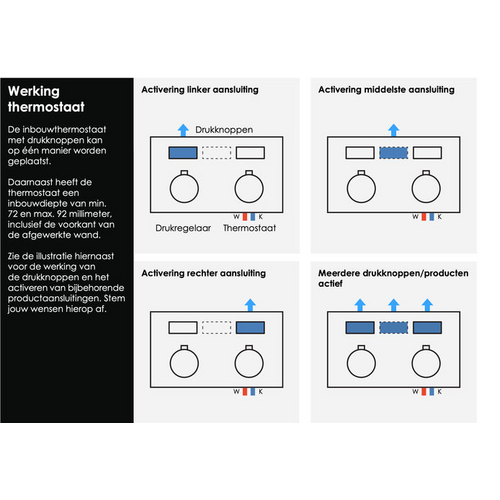 Werking thermostaat

De inbouwthermostaat met drukknoppen kan op één manier worden geplaatst.

Daarnaast heeft de thermostaat een inbouwdiepte van min. 72 en max. 92 millimeter, inclusief de voorkant van de afgewerkte wand.

Zie de illustratie hiernaast voor de werking van de drukknoppen en het activeren van bijbehorende productaansluitingen. Stem jouw wensen hierop af.

Activering linker aansluiting

Drukknoppen

W K

Drukregelaar Thermostaat

Activering middelste aansluiting

W K

Activering rechter aansluiting

W K

Meerdere drukknoppen/producten actief

W K