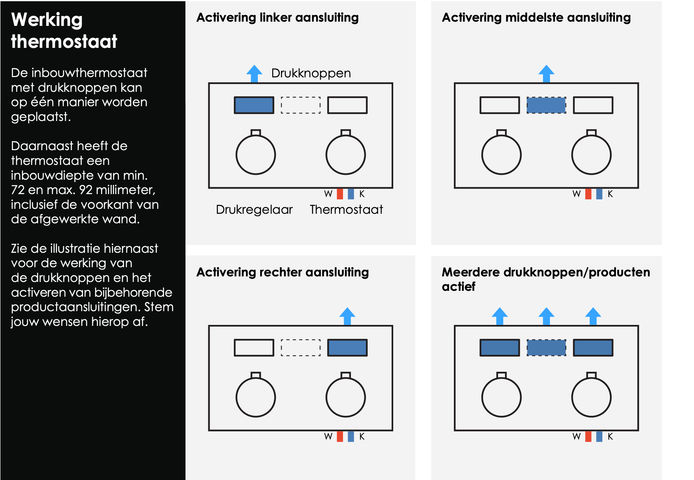 Werking thermostaat

De inbouwthermostaat met drukknoppen kan op één manier worden geplaatst.

Daarnaast heeft de thermostaat een inbouwdiepte van min. 72 en max. 92 millimeter, inclusief de voorkant van de afgewerkte wand.

Zie de illustratie hiernaast voor de werking van de drukknoppen en het activeren van bijbehorende productaansluitingen. Stem jouw wensen hierop af.

Activering linker aansluiting

Drukknoppen

W K

Drukregelaar Thermostaat

Activering middelste aansluiting

W K

Activering rechter aansluiting

W K

Meerdere drukknoppen/producten actief

W K