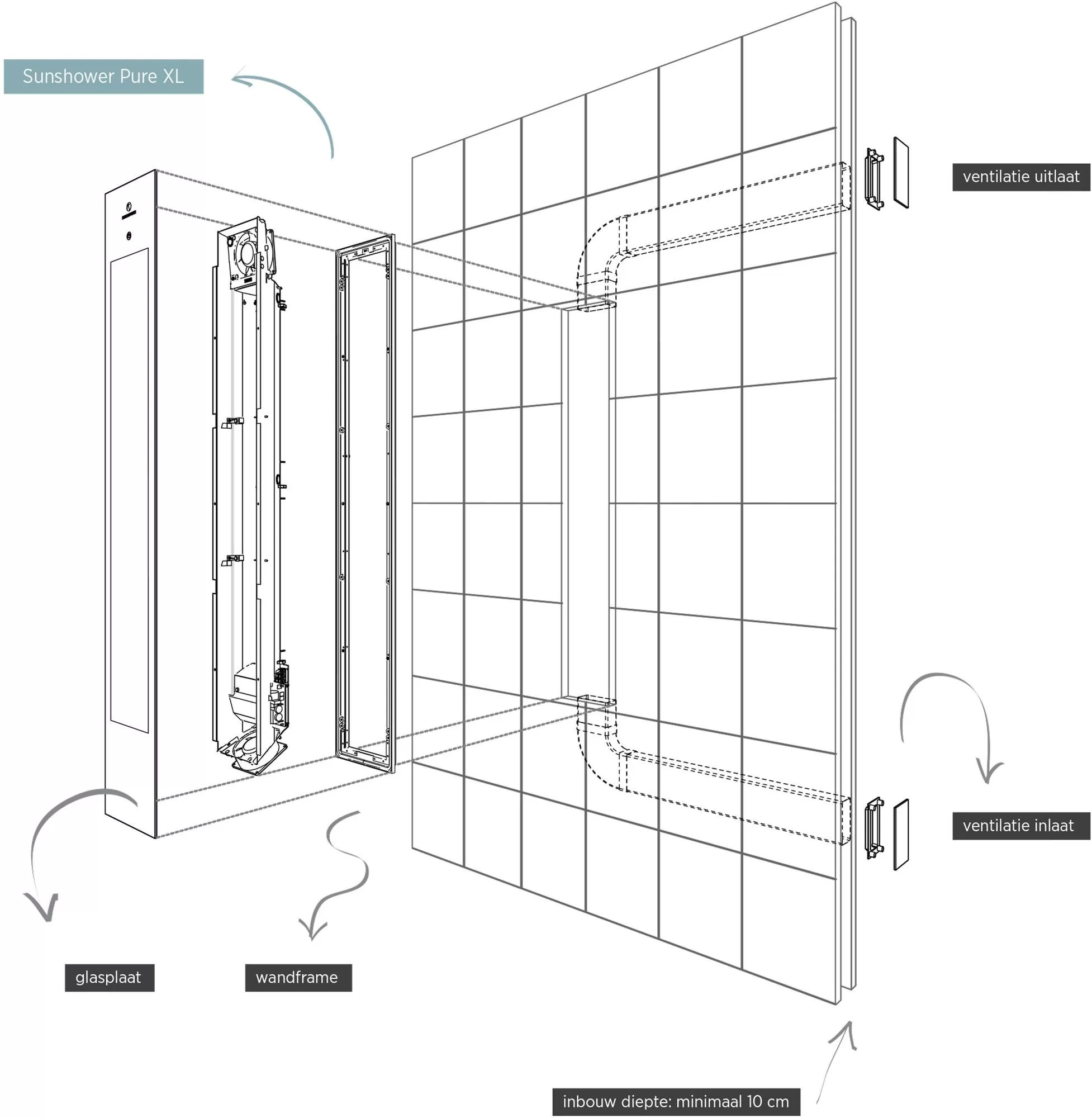 Sunshower Pure XL

ventilatie uitlaat

ventilatie inlaat

glasplaat

wandframe

inbouw diepte: minimaal 10 cm