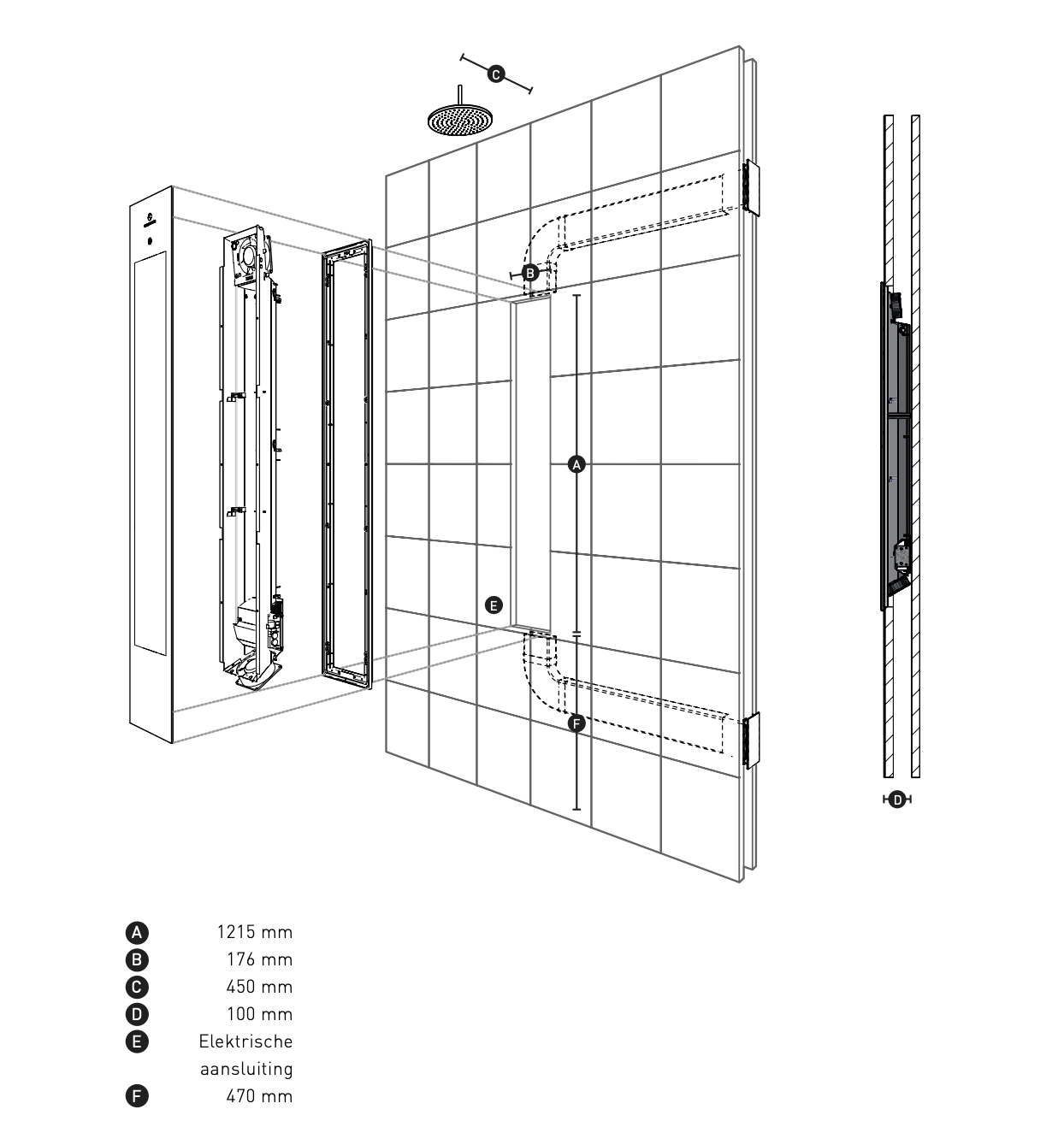 C

B

A

E

F

D

A 1215 mm
B 176 mm
C 450 mm
D 100 mm
E Elektrische aansluiting
F 470 mm