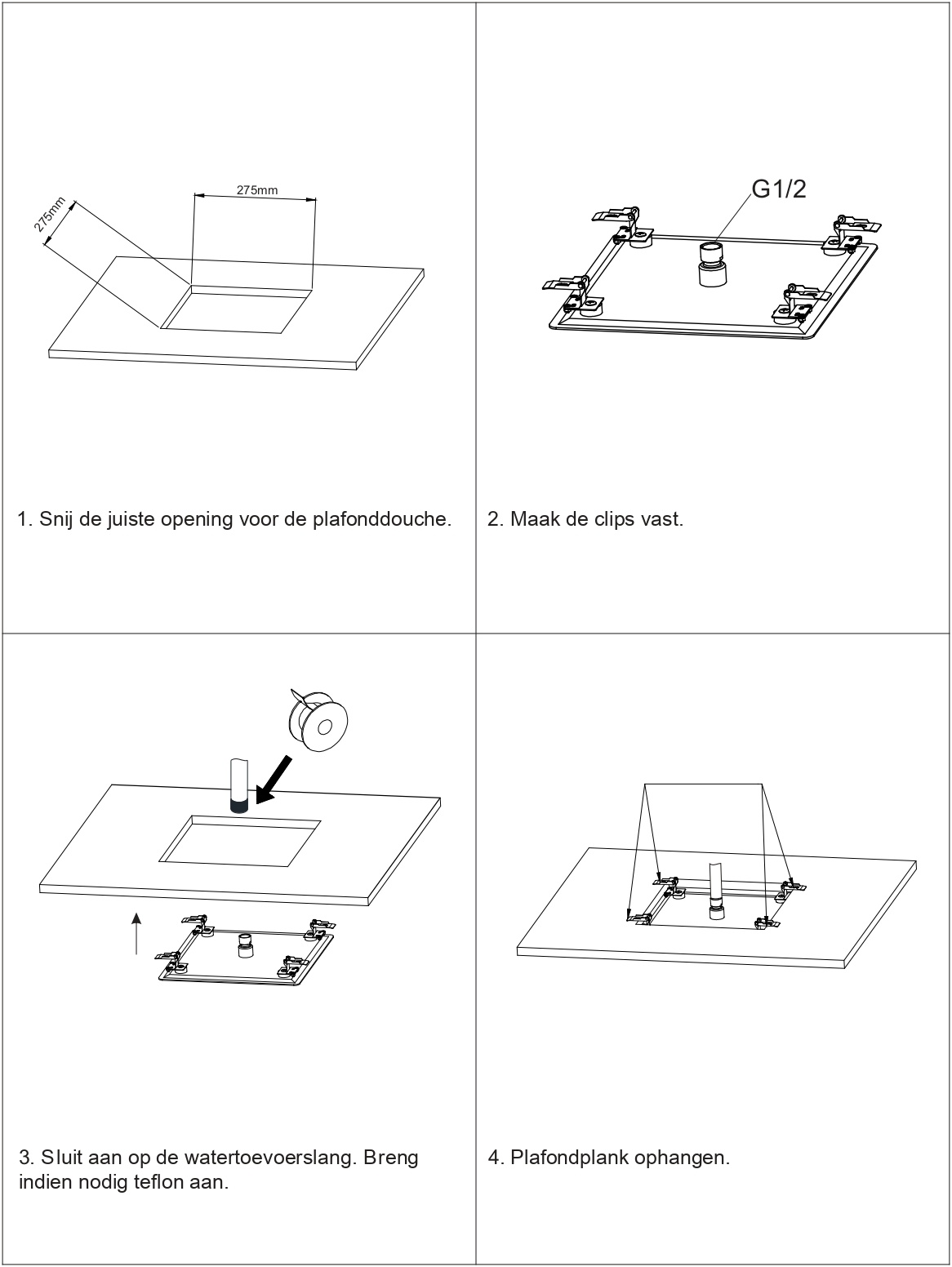 275mm

275mm

1. Snij de juiste opening voor de plafonddouche.

G1/2

2. Maak de clips vast.

3. Sluit aan op de watertoevoerslang. Breng indien nodig teflon aan.

4. Plafondplank ophangen.