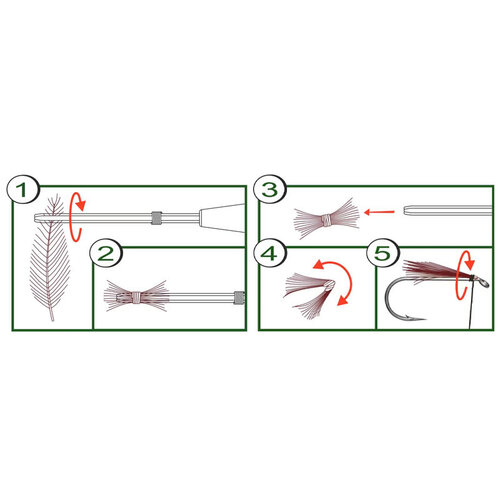 1

2

3

4

5