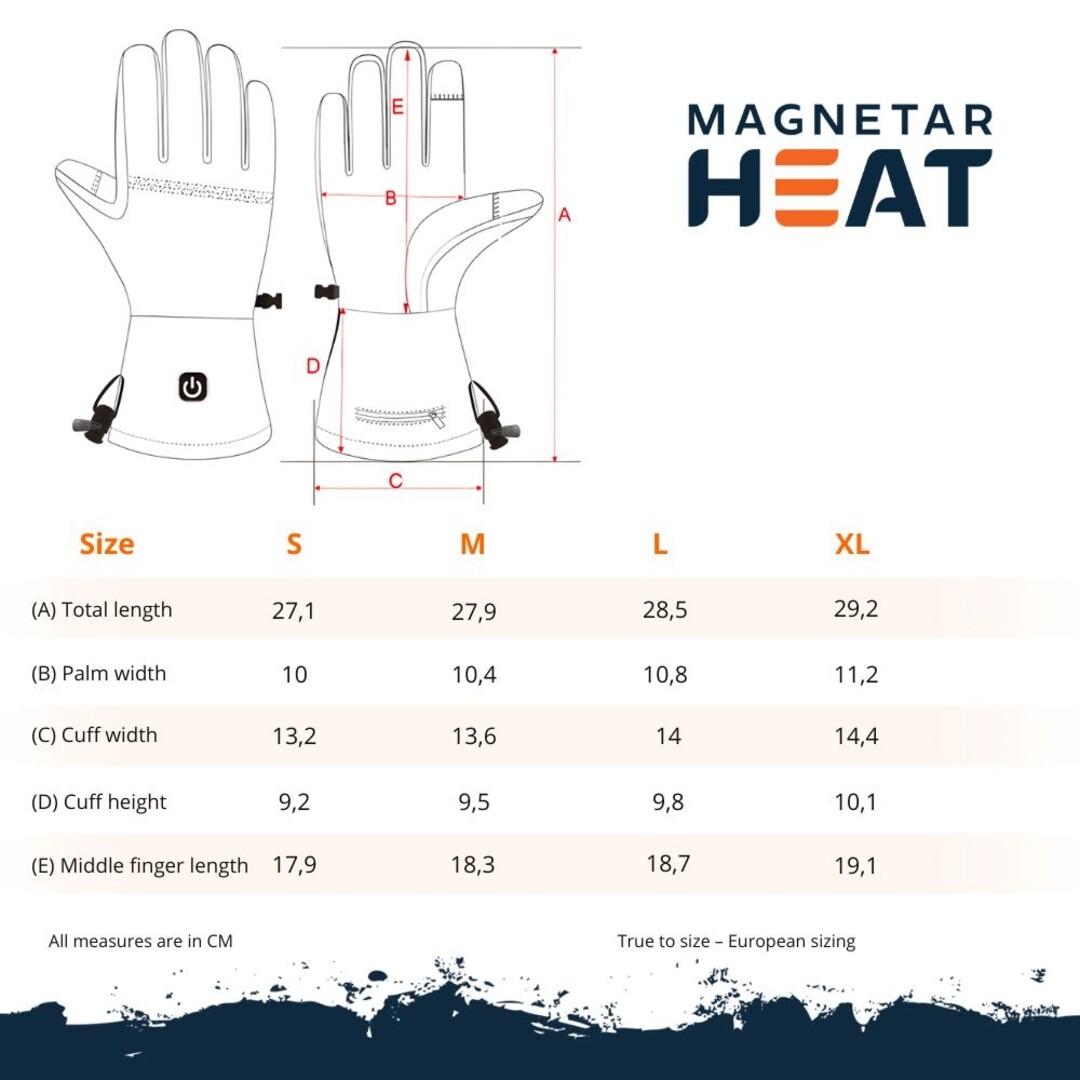 E
B
A
D
C

MAGNETAR
HEAT

| Size | S | M | L | XL |
|---|---|---|---|---|
| (A) Total length | 27,1 | 27,9 | 28,5 | 29,2 |
| (B) Palm width | 10 | 10,4 | 10,8 | 11,2 |
| (C) Cuff width | 13,2 | 13,6 | 14 | 14,4 |
| (D) Cuff height | 9,2 | 9,5 | 9,8 | 10,1 |
| (E) Middle finger length | 17,9 | 18,3 | 18,7 | 19,1 |

All measures are in CM

True to size – European sizing